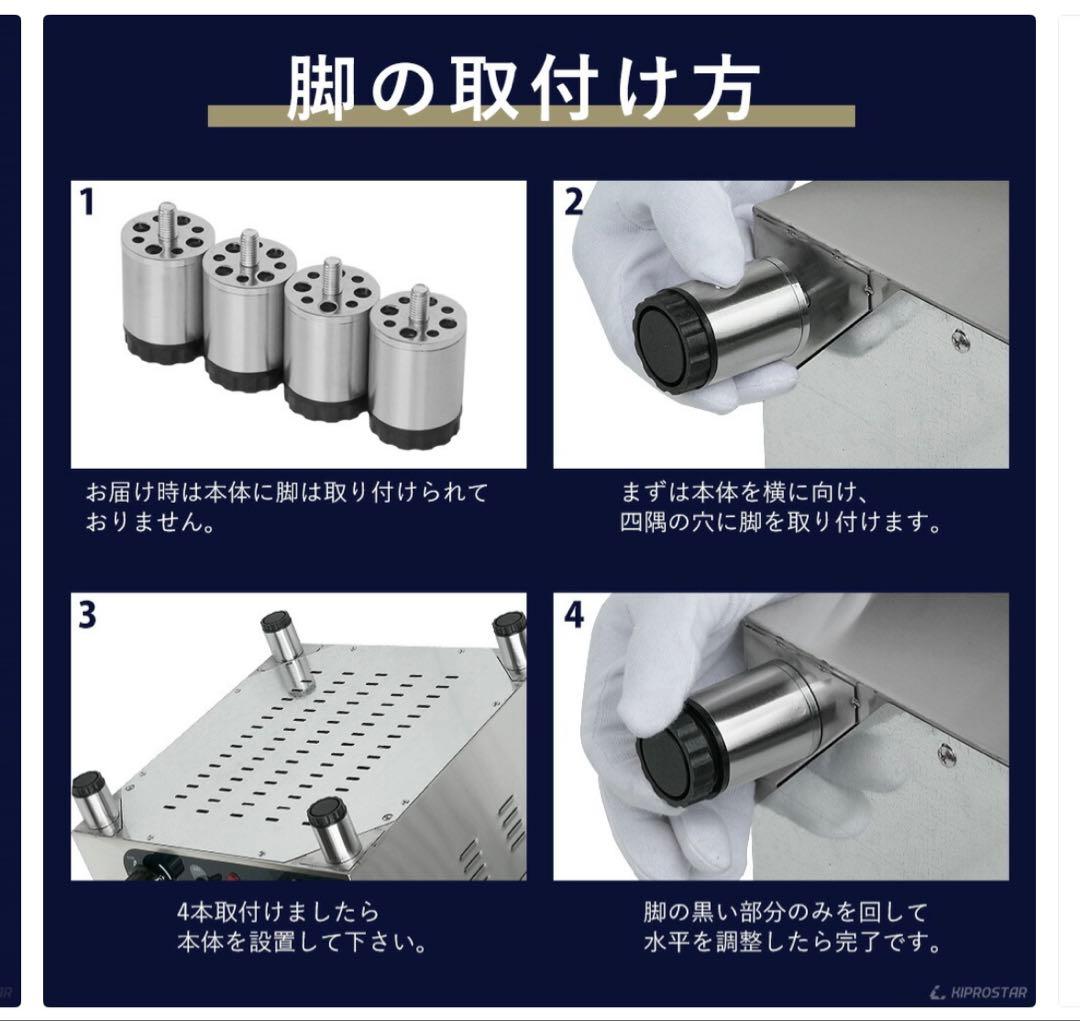 脚の取付け方

1

お届け時は本体に脚は取り付けられておりません。

2

まずは本体を横に向け、四隅の穴に脚を取り付けます。

3

4本取付けましたら本体を設置して下さい。

4

脚の黒い部分のみを回して水平を調整したら完了です。

KIPROSTAR