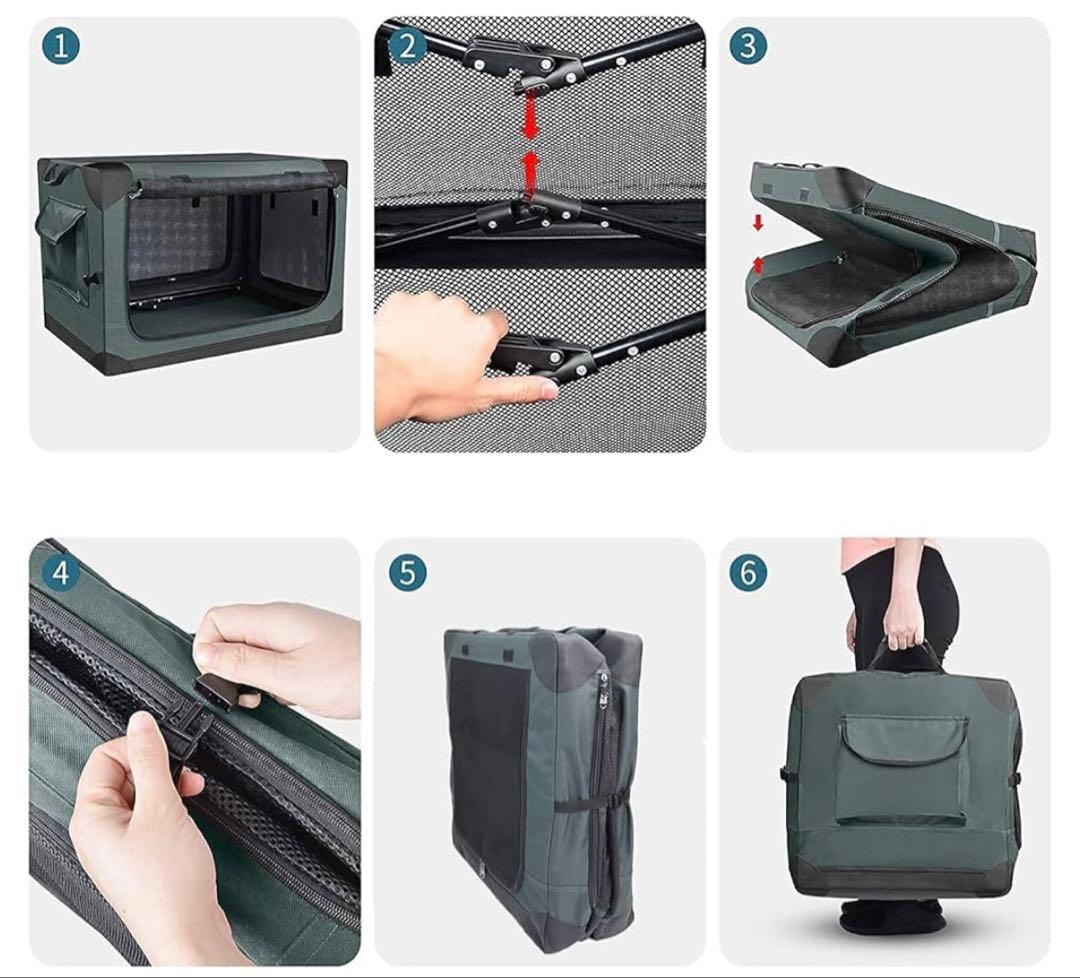 1

2

3

4

5

6