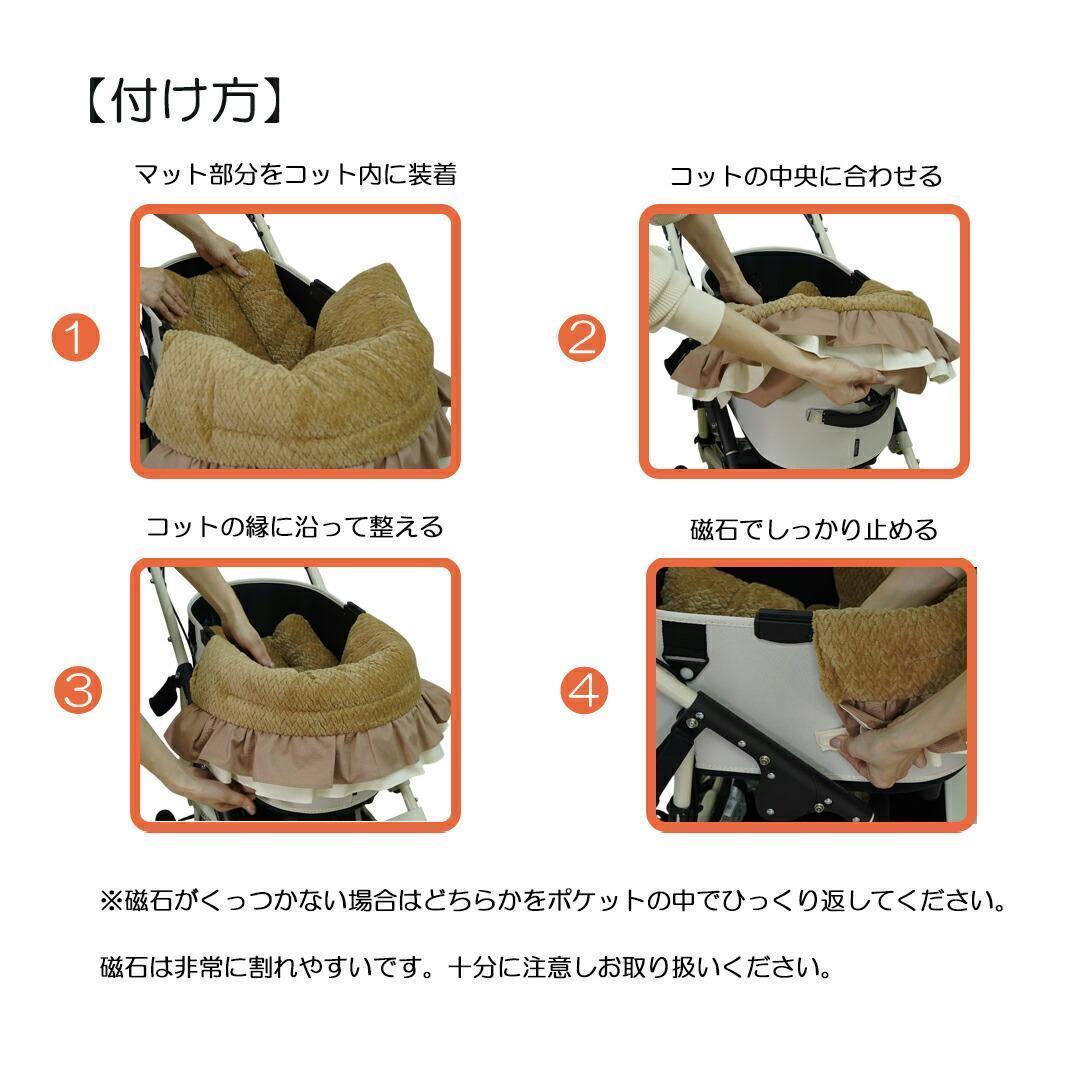 【付け方】

マット部分をコット内に装着

1

コットの中央に合わせる

2

コットの縁に沿って整える

3

磁石でしっかり止める

4

※磁石がくっつかない場合はどちらかをポケットの中でひっくり返してください。

磁石は非常に割れやすいです。十分に注意しお取り扱いください。