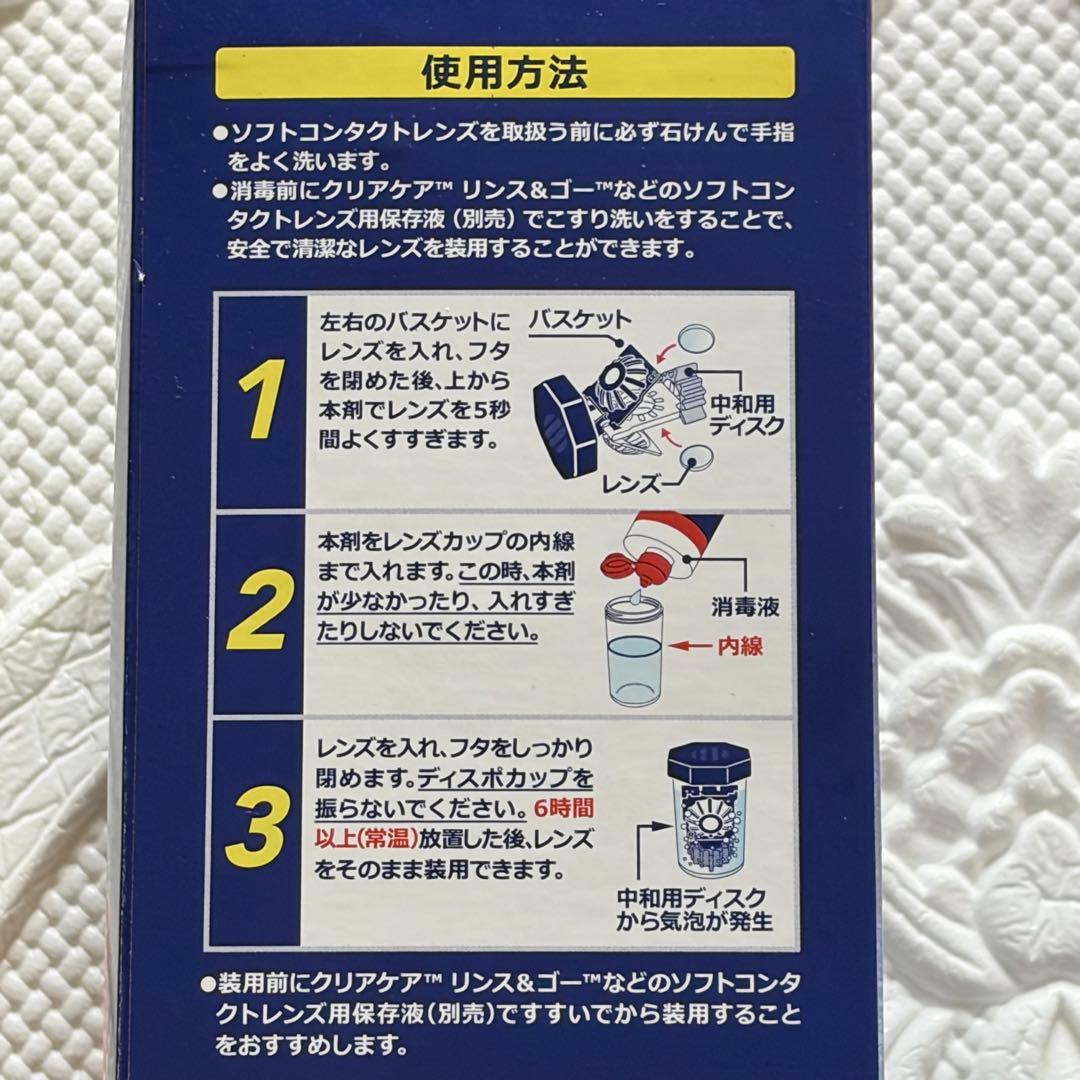 使用方法

●ソフトコンタクトレンズを取扱う前に必ず石けんで手指をよく洗います。
●消毒前にクリアケア™ リンス&ゴー™などのソフトコンタクトレンズ用保存液（別売）でこすり洗いをすることで、安全で清潔なレンズを装用することができます。

1

左右のバスケットにレンズを入れ、フタを閉めた後、上から本剤でレンズを5秒間よくすすぎます。

バスケット
中和用ディスク
レンズ

2

本剤をレンズカップの内線まで入れます。この時、本剤が少なかったり、入れすぎたりしないでください。

消毒液
内線

3

レンズを入れ、フタをしっかり閉めます。ディスポカップを振らないでください。6時間以上（常温）放置した後、レンズをそのまま装用できます。

中和用ディスクから気泡が発生

●装用前にクリアケア™ リンス&ゴー™などのソフトコンタクトレンズ用保存液（別売）ですすいでから装用することをおすすめします。