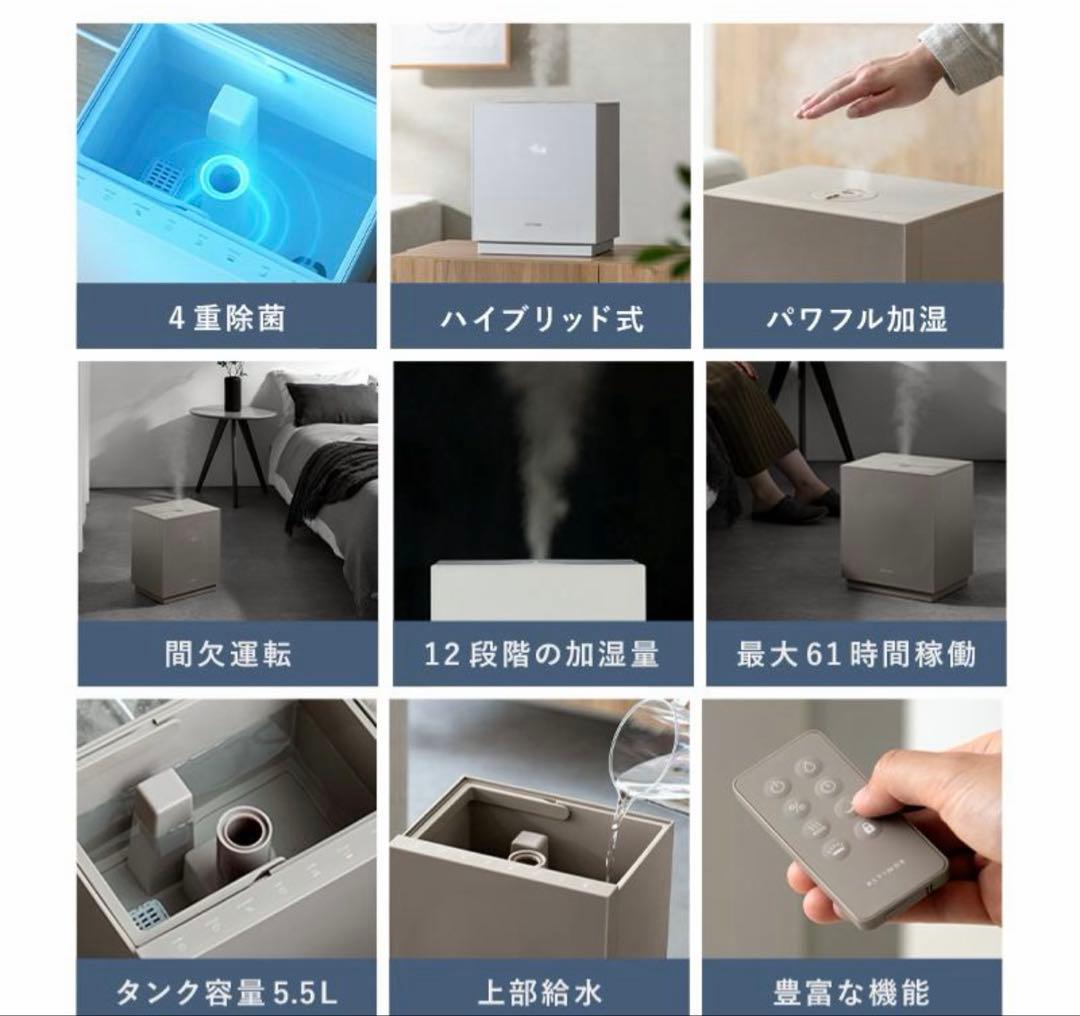 4重除菌

ハイブリッド式

パワフル加湿

間欠運転

12段階の加湿量

最大61時間稼働

タンク容量5.5L

上部給水

豊富な機能