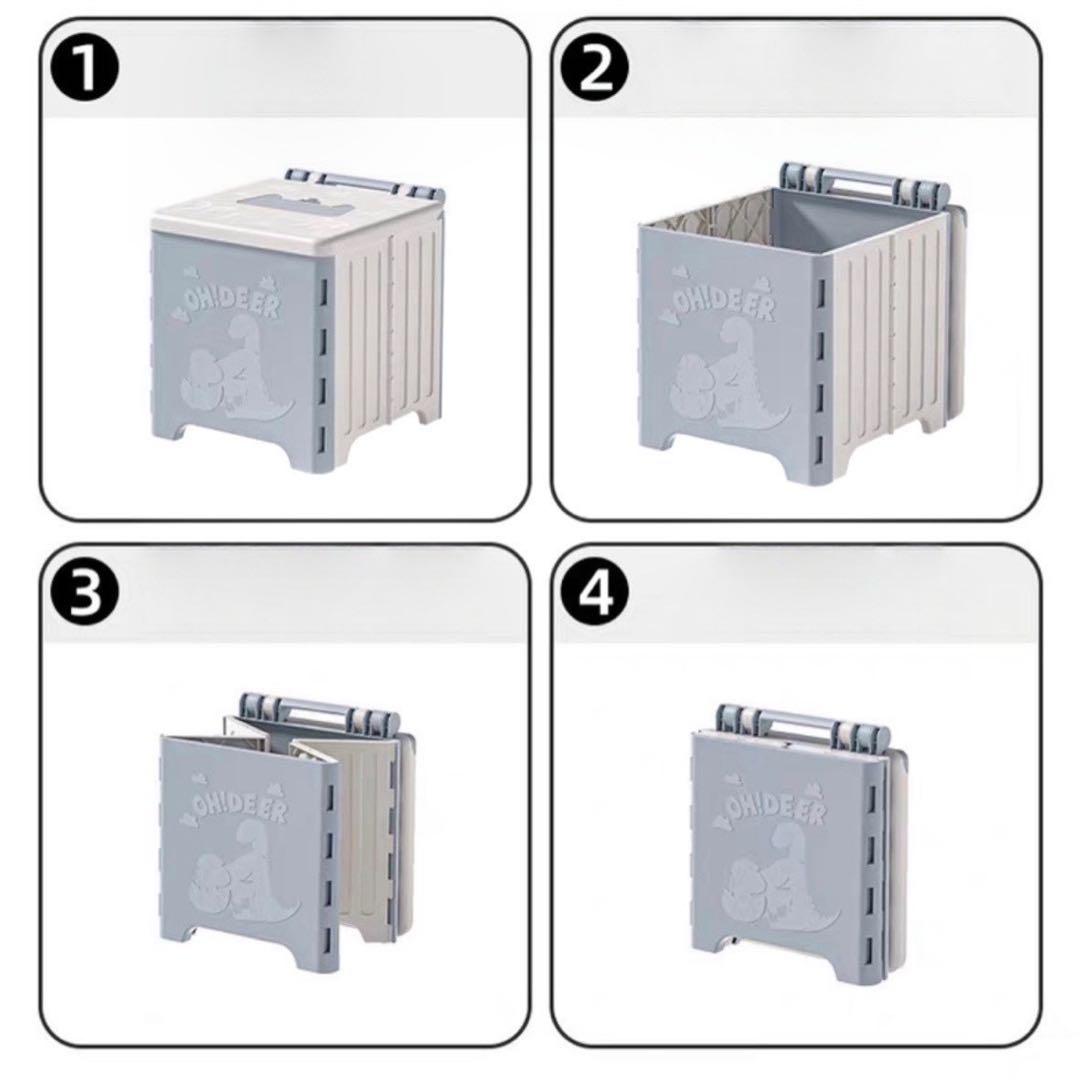 1

OH!DEER

2

OH!DEER

3

OH!DEER

4

OH!DEER