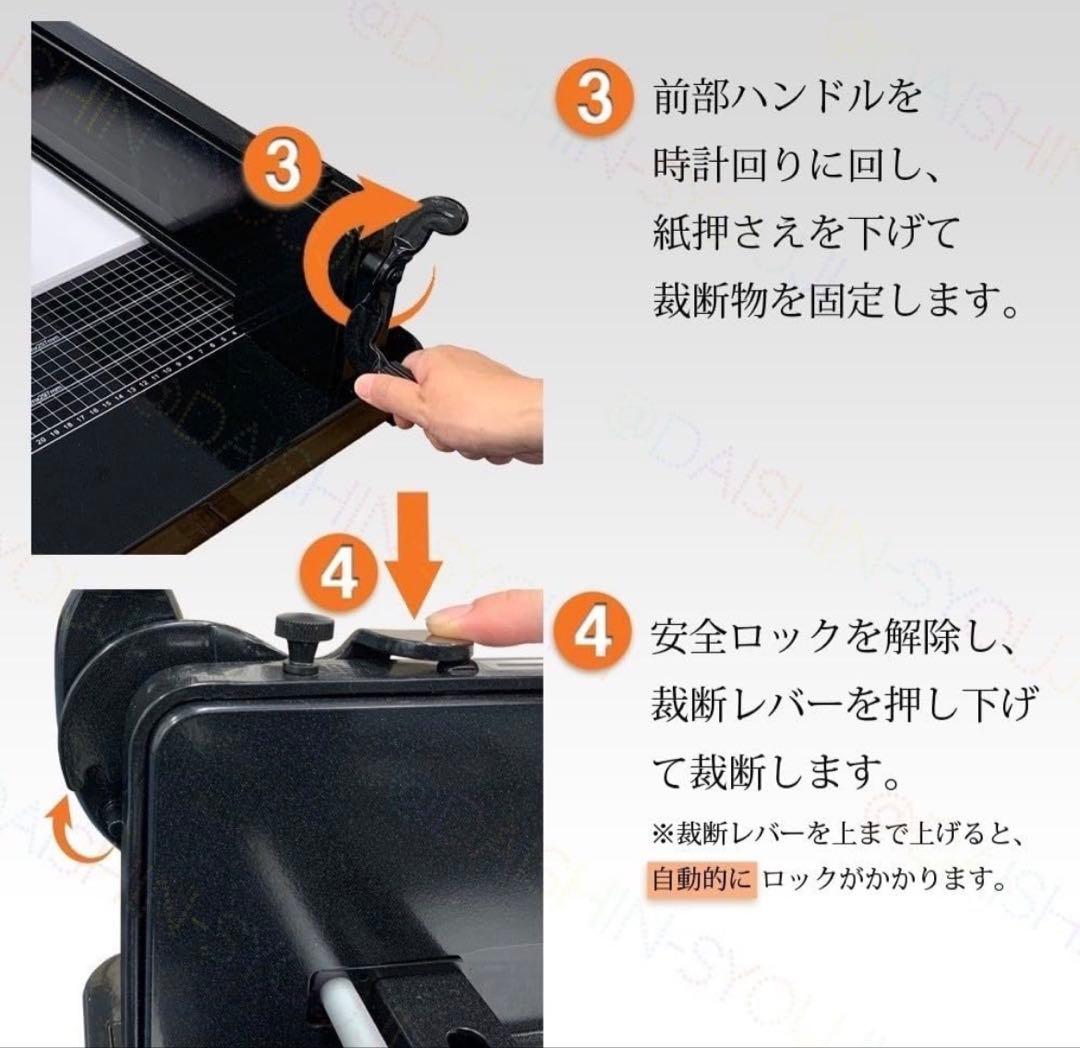 3

3 前部ハンドルを時計回りに回し、紙押さえを下げて裁断物を固定します。

4

4 安全ロックを解除し、裁断レバーを押し下げて裁断します。

※裁断レバーを上まで上げると、自動的にロックがかかります。

@DAISHIN-SYOUJI