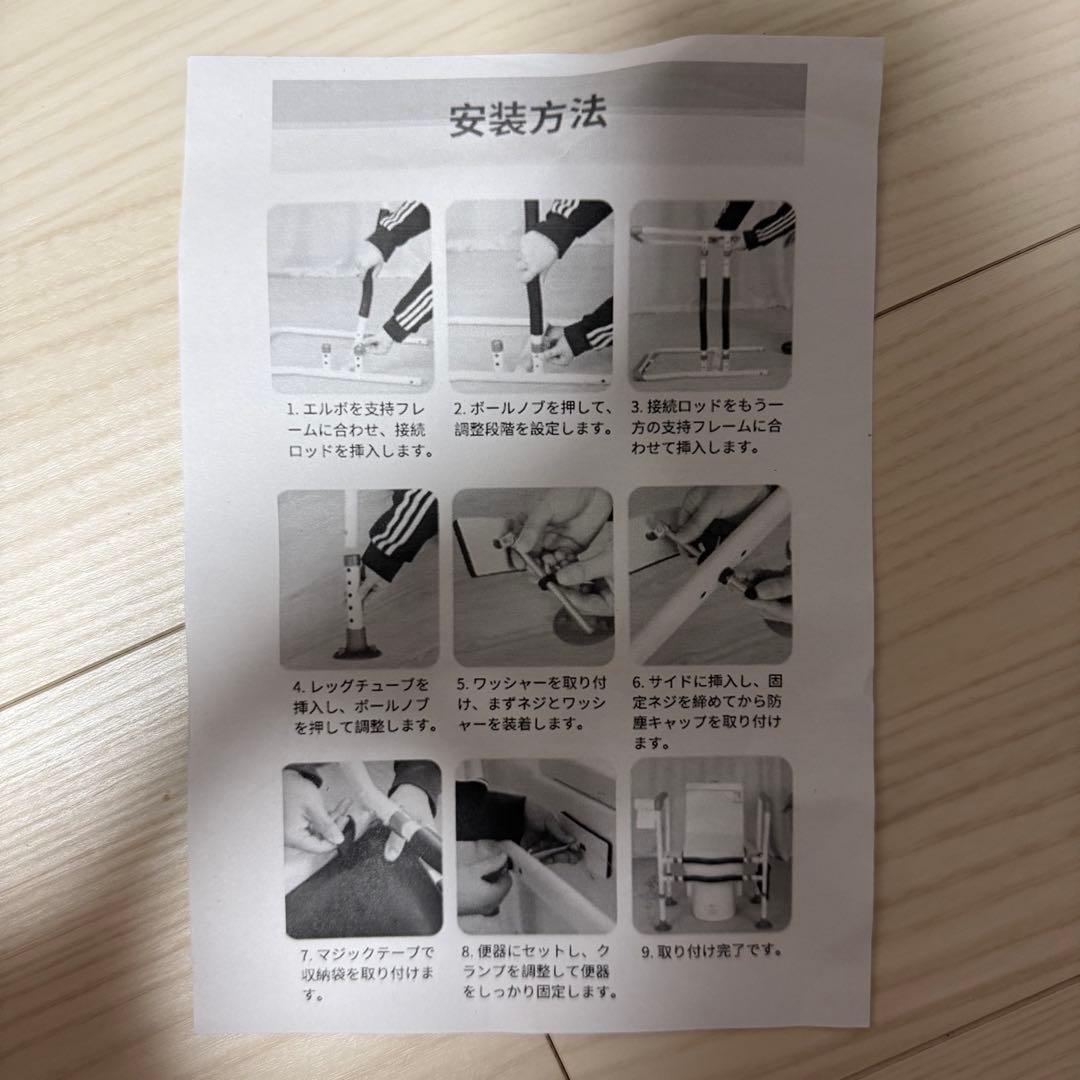 安装方法

1. エルボを支持フレームに合わせ、接続ロッドを挿入します。

2. ボールノブを押して、調整段階を設定します。

3. 接続ロッドをもう一方の支持フレームに合わせて挿入します。

4. レッグチューブを挿入し、ボールノブを押して調整します。

5. ワッシャーを取り付け、まずネジとワッシャーを装着します。

6. サイドに挿入し、固定ネジを締めてから防塵キャップを取り付けます。

7. マジックテープで収納袋を取り付けます。

8. 便器にセットし、クランプを調整して便器をしっかり固定します。

9. 取り付け完了です。