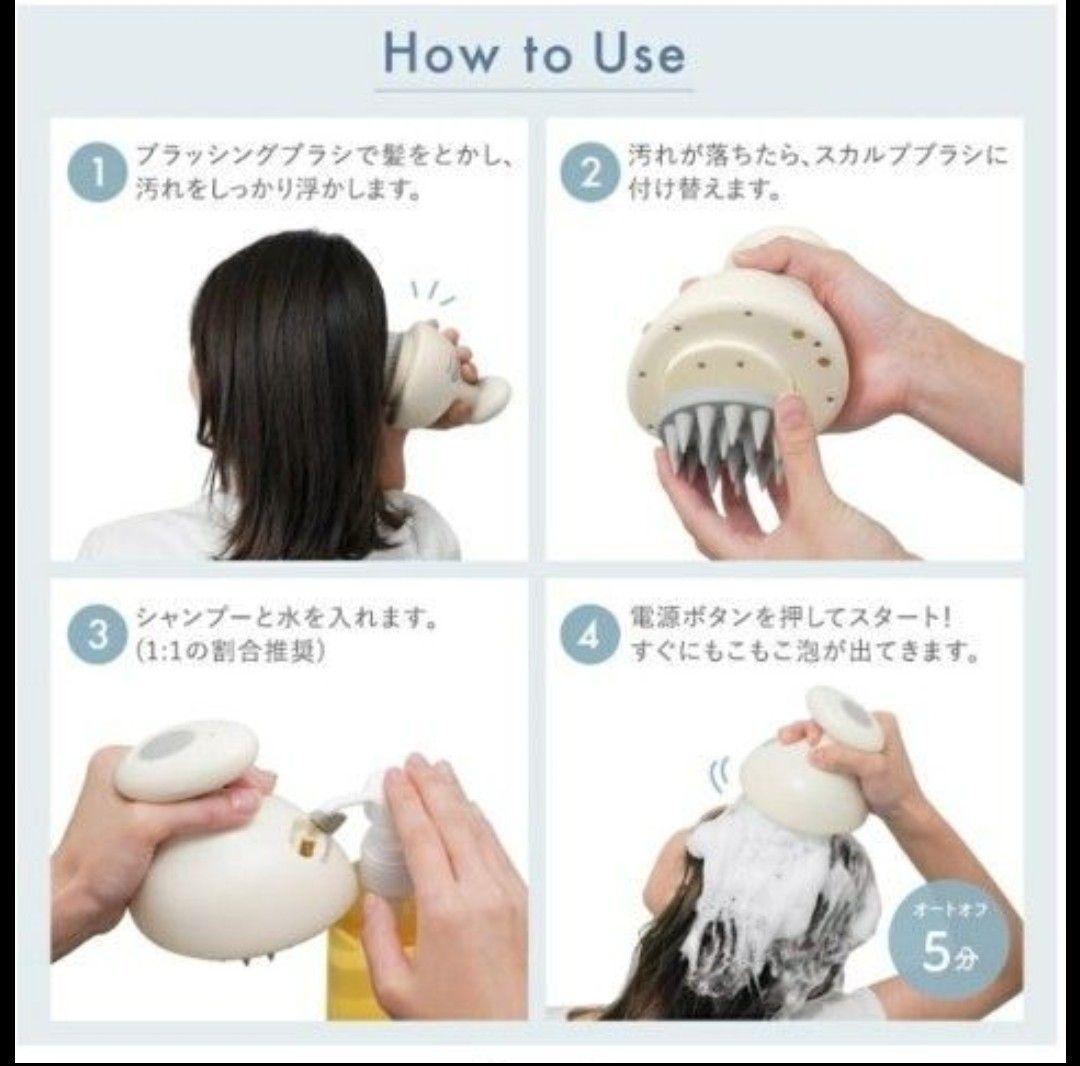 How to Use

1 ブラッシングブラシで髪をとかし、汚れをしっかり浮かします。

2 汚れが落ちたら、スカルプブラシに付け替えます。

3 シャンプーと水を入れます。(1:1の割合推奨)

4 電源ボタンを押してスタート！すぐにもこもこ泡が出てきます。

オートオフ 5分