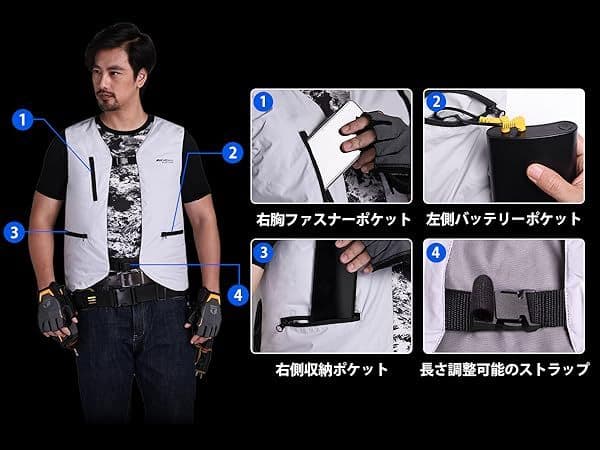 1
2
3
4

1
右胸ファスナーポケット

2
左側バッテリーポケット

3
右側収納ポケット

4
長さ調整可能のストラップ