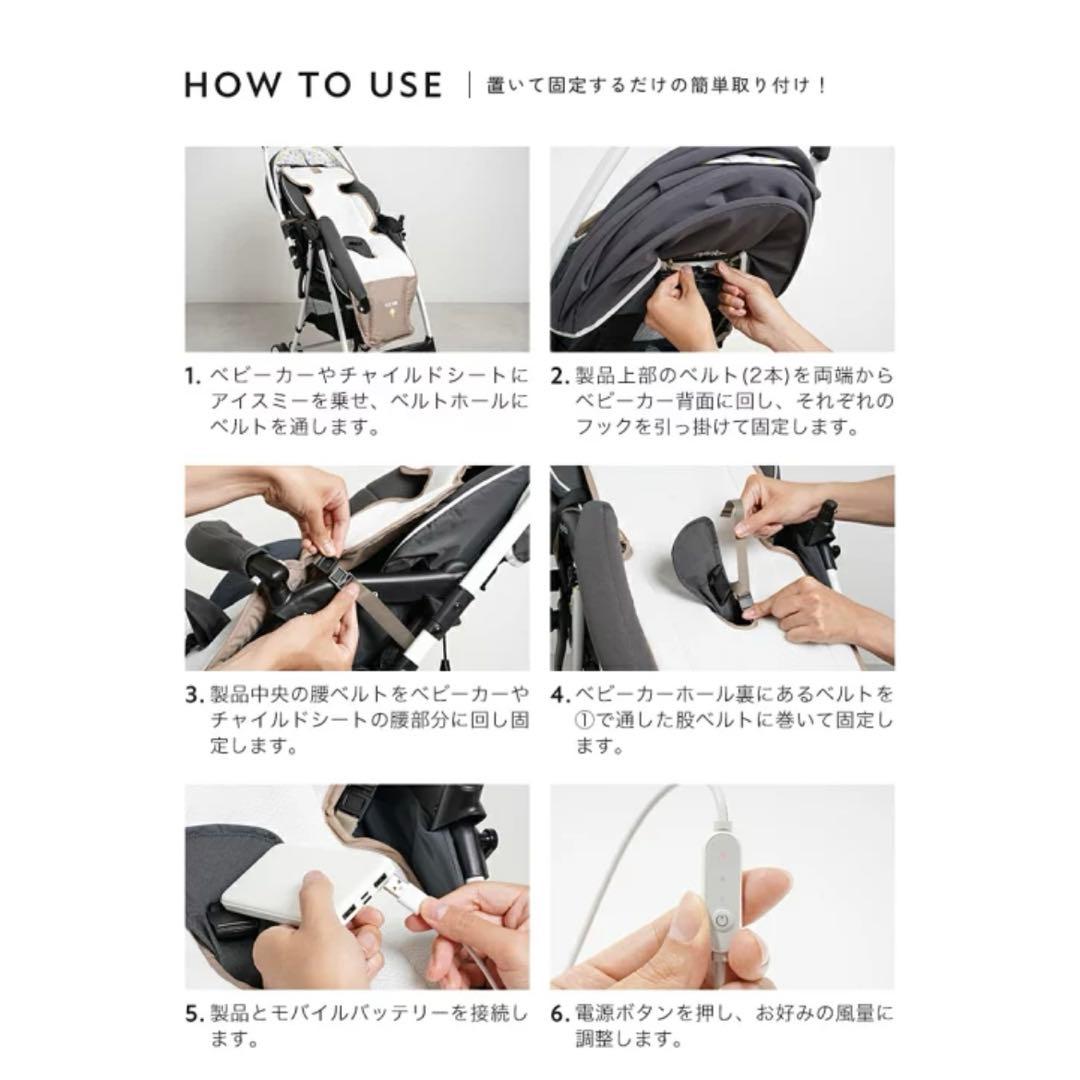 HOW TO USE | 置いて固定するだけの簡単取り付け！

1. ベビーカーやチャイルドシートにアイスミーを乗せ、ベルトホールにベルトを通します。

2. 製品上部のベルト(2本)を両端からベビーカー背面に回し、それぞれのフックを引っ掛けて固定します。

3. 製品中央の腰ベルトをベビーカーやチャイルドシートの腰部分に回し固定します。

4. ベビーカーホール裏にあるベルトを①で通した股ベルトに巻いて固定します。

5. 製品とモバイルバッテリーを接続します。

6. 電源ボタンを押し、お好みの風量に調整します。