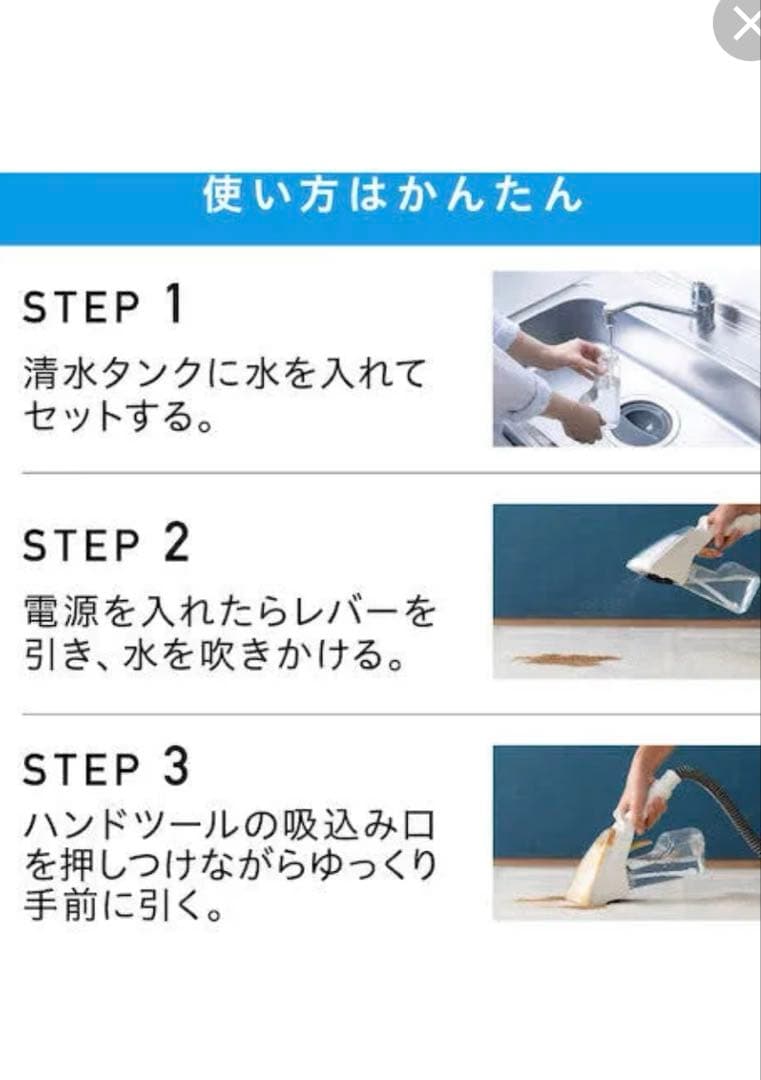 使い方はかんたん

STEP 1
清水タンクに水を入れてセットする。

STEP 2
電源を入れたらレバーを引き、水を吹きかける。

STEP 3
ハンドツールの吸込み口を押しつけながらゆっくり手前に引く。