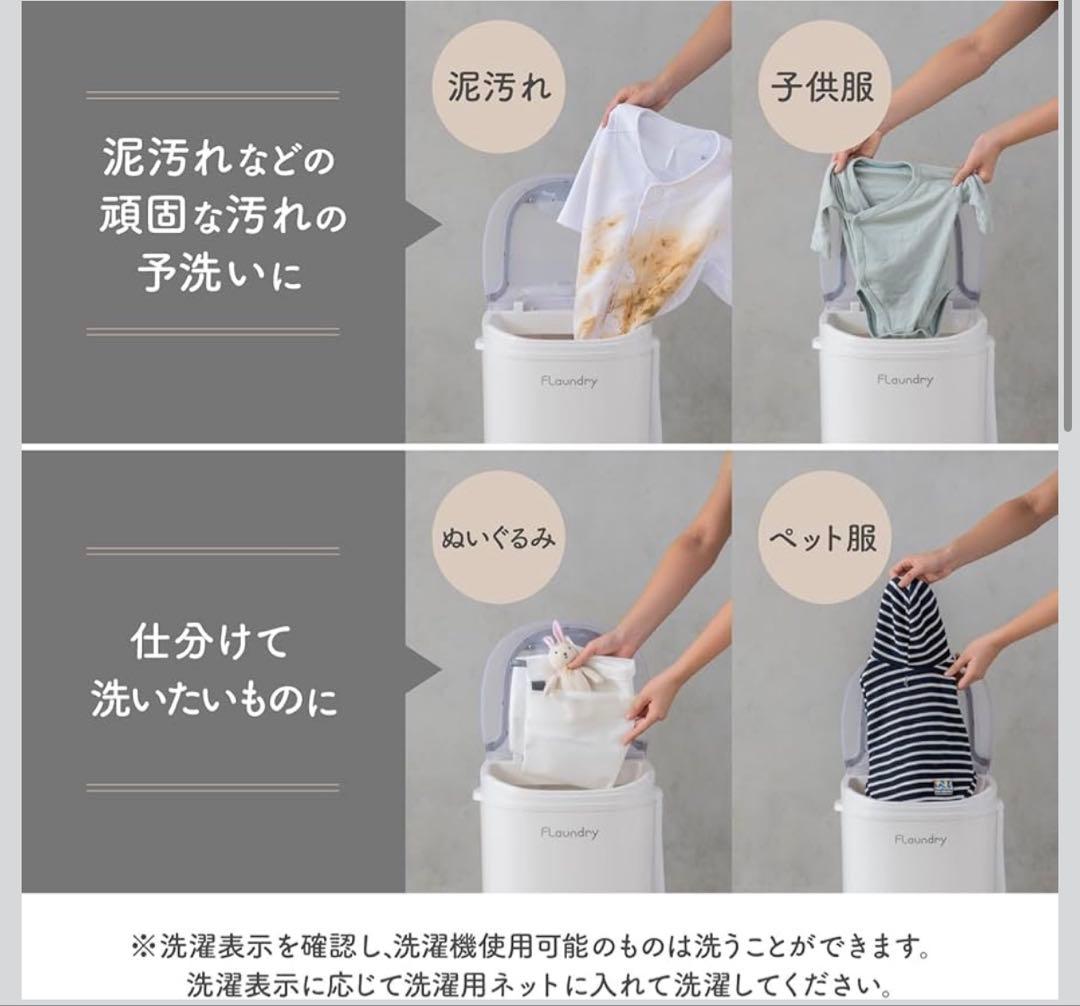 泥汚れなどの
頑固な汚れの
予洗いに

泥汚れ

FLaundry

子供服

FLaundry

仕分けて
洗いたいものに

ぬいぐるみ

FLaundry

ペット服

FLaundry

※洗濯表示を確認し、洗濯機使用可能のものは洗うことができます。
洗濯表示に応じて洗濯用ネットに入れて洗濯してください。