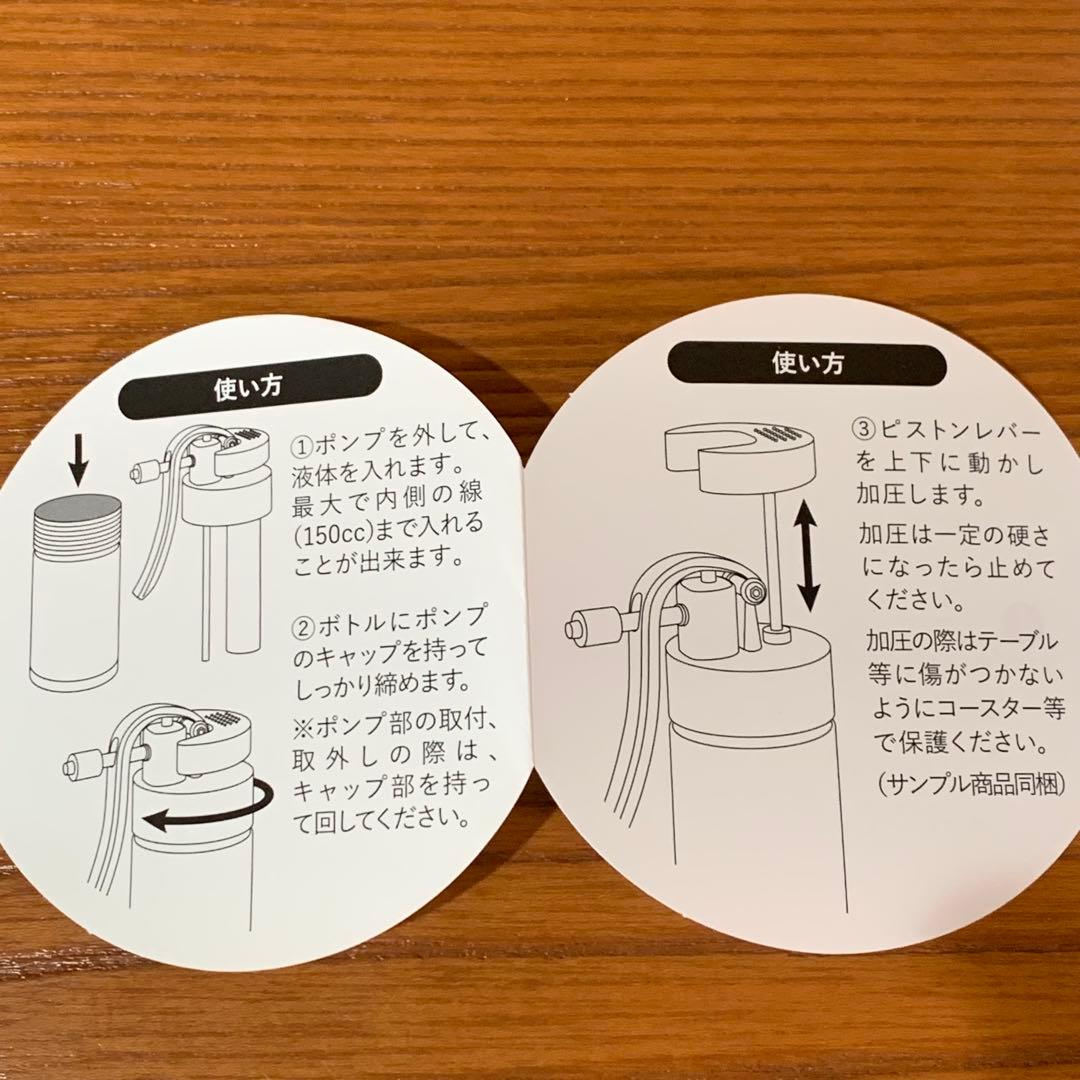 使い方

①ポンプを外して、液体を入れます。最大で内側の線(150cc)まで入れることが出来ます。

②ボトルにポンプのキャップを持ってしっかり締めます。
※ポンプ部の取付、取外しの際は、キャップ部を持って回してください。

使い方

③ピストンレバーを上下に動かし加圧します。

加圧は一定の硬さになったら止めてください。

加圧の際はテーブル等に傷がつかないようにコースター等で保護ください。

(サンプル商品同梱)