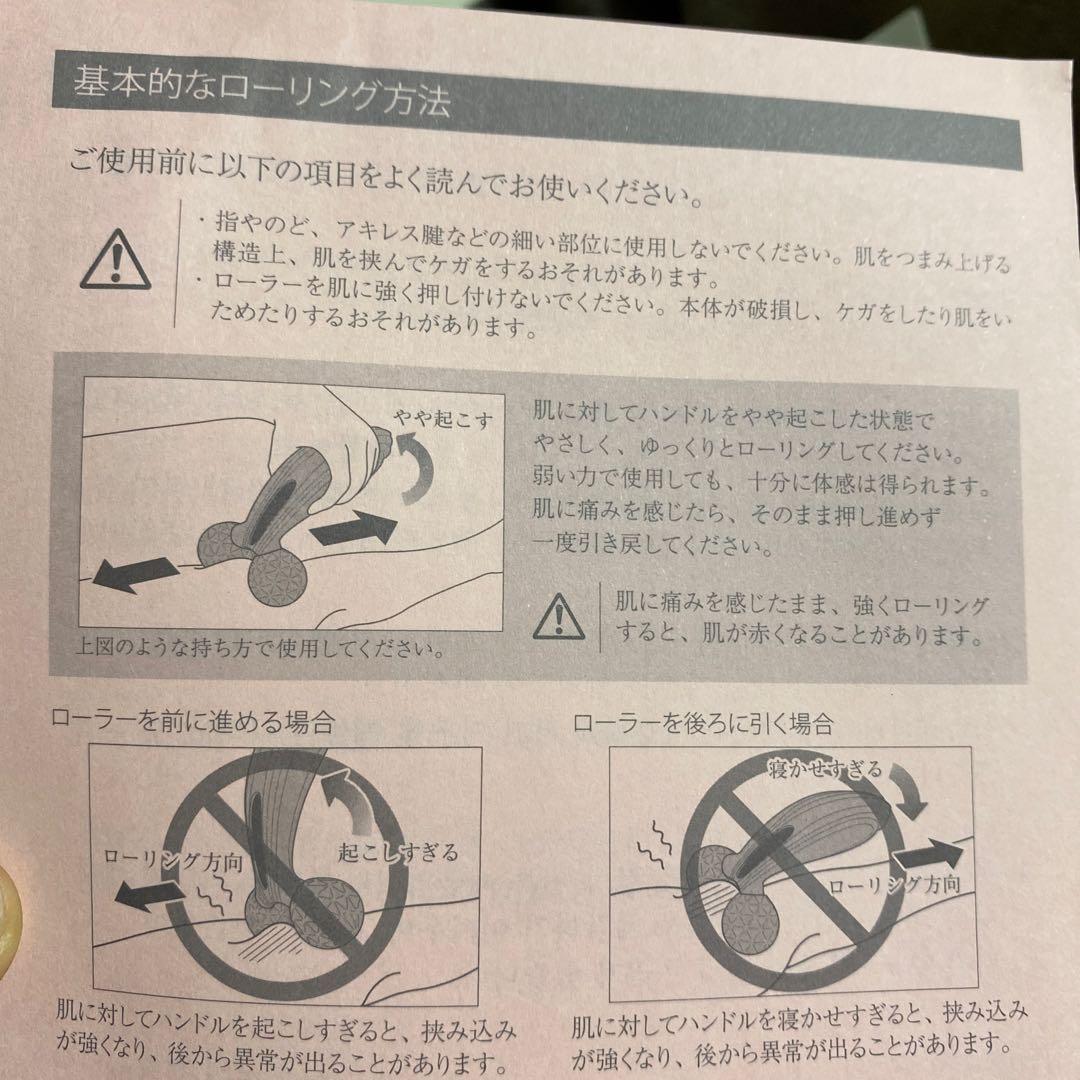 基本的なローリング方法

ご使用前に以下の項目をよく読んでお使いください。

・指やのど、アキレス腱などの細い部位に使用しないでください。肌をつまみ上げる構造上、肌を挟んでケガをするおそれがあります。
・ローラーを肌に強く押し付けないでください。本体が破損し、ケガをしたり肌をいためたりするおそれがあります。

やや起こす

上図のような持ち方で使用してください。

肌に対してハンドルをやや起こした状態でやさしく、ゆっくりとローリングしてください。弱い力で使用しても、十分に体感は得られます。肌に痛みを感じたら、そのまま押し進めず一度引き戻してください。

肌に痛みを感じたまま、強くローリングすると、肌が赤くなることがあります。

ローラーを前に進める場合

ローリング方向

起こしすぎる

肌に対してハンドルを起こしすぎると、挟み込みが強くなり、後から異常が出ることがあります。

ローラーを後ろに引く場合

寝かせすぎる

ローリング方向

肌に対してハンドルを寝かせすぎると、挟み込みが強くなり、後から異常が出ることがあります。