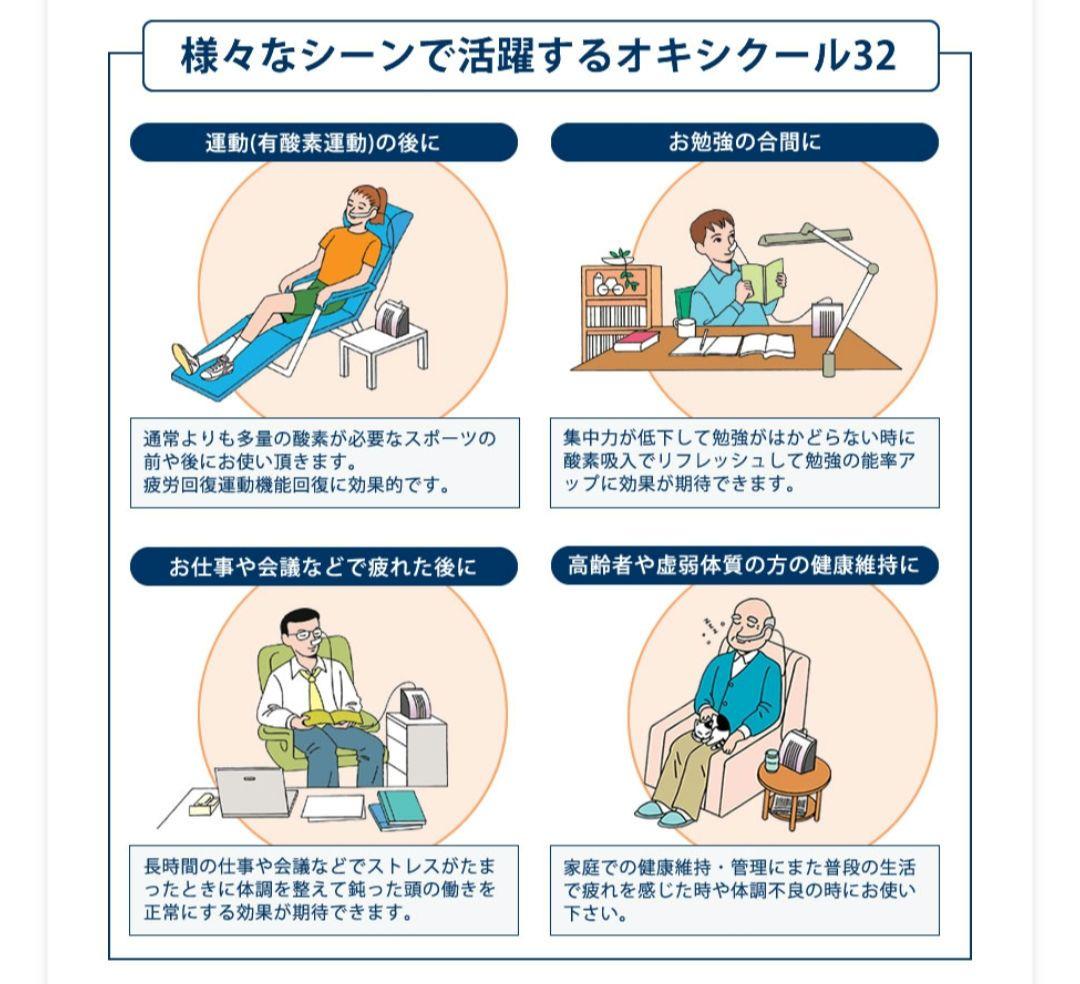 様々なシーンで活躍するオキシクール32

運動(有酸素運動)の後に

通常よりも多量の酸素が必要なスポーツの前や後にお使い頂きます。
疲労回復運動機能回復に効果的です。

お勉強の合間に

集中力が低下して勉強がはかどらない時に酸素吸入でリフレッシュして勉強の能率アップに効果が期待できます。

お仕事や会議などで疲れた後に

長時間の仕事や会議などでストレスがたまったときに体調を整えて鈍った頭の働きを正常にする効果が期待できます。

高齢者や虚弱体質の方の健康維持に

家庭での健康維持・管理にまた普段の生活で疲れを感じた時や体調不良の時にお使い下さい。