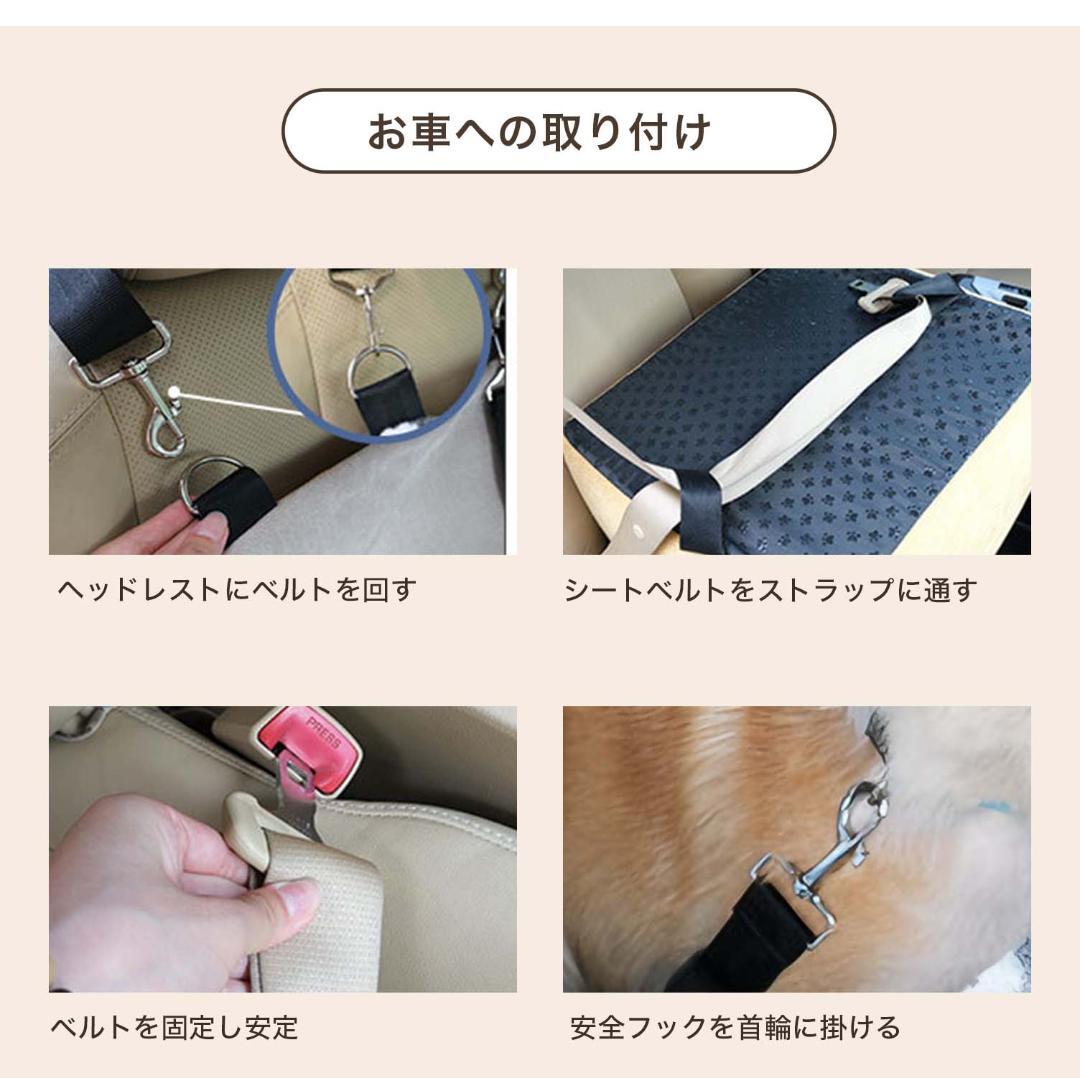 お車への取り付け

ヘッドレストにベルトを回す

シートベルトをストラップに通す

PRESS

ベルトを固定し安定

安全フックを首輪に掛ける