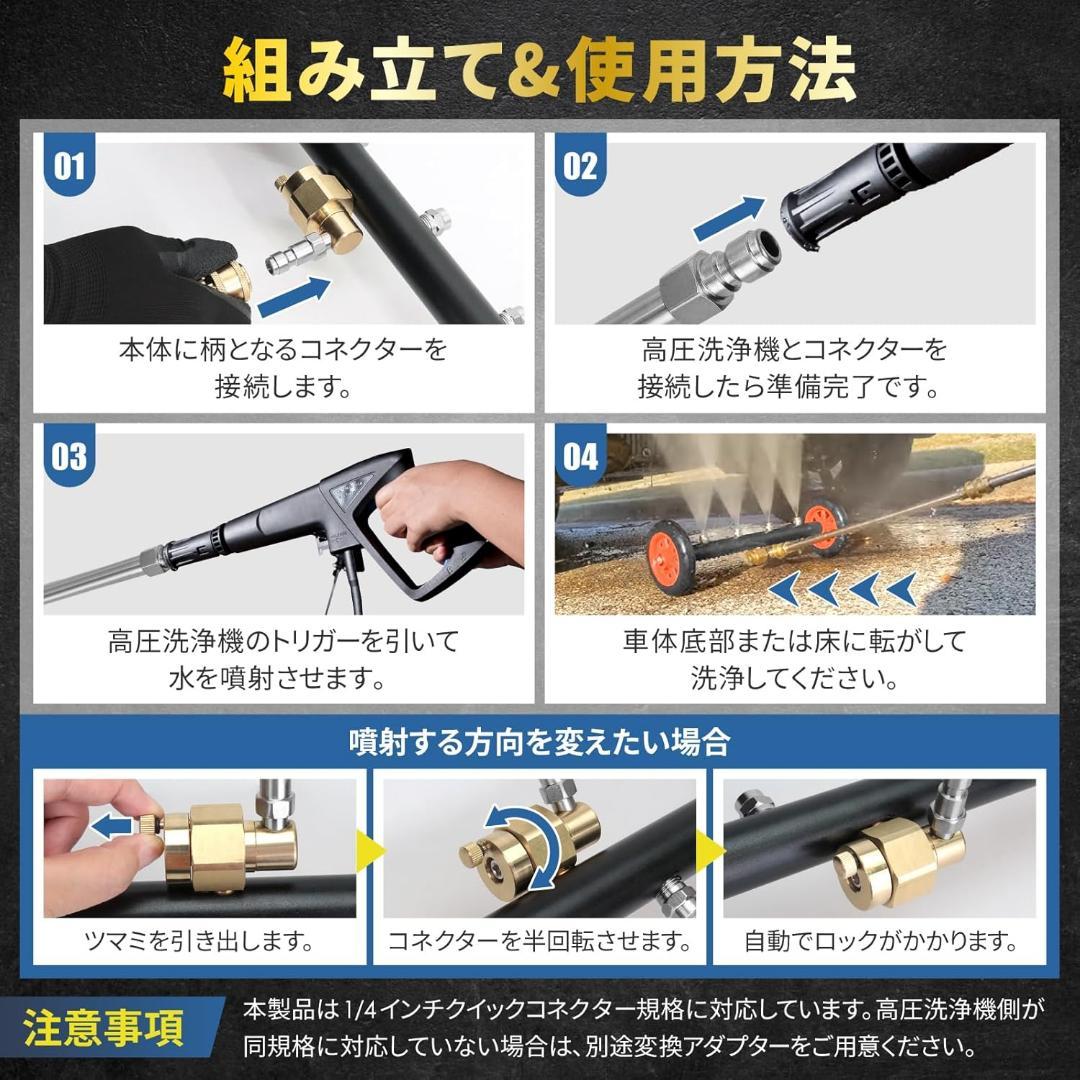 組み立て&使用方法

01
本体に柄となるコネクターを接続します。

02
高圧洗浄機とコネクターを接続したら準備完了です。

03
高圧洗浄機のトリガーを引いて水を噴射させます。

04
車体底部または床に転がして洗浄してください。

噴射する方向を変えたい場合

ツマミを引き出します。

コネクターを半回転させます。

自動でロックがかかります。

注意事項
本製品は1/4インチクイックコネクター規格に対応しています。高圧洗浄機側が同規格に対応していない場合は、別途変換アダプターをご用意ください。