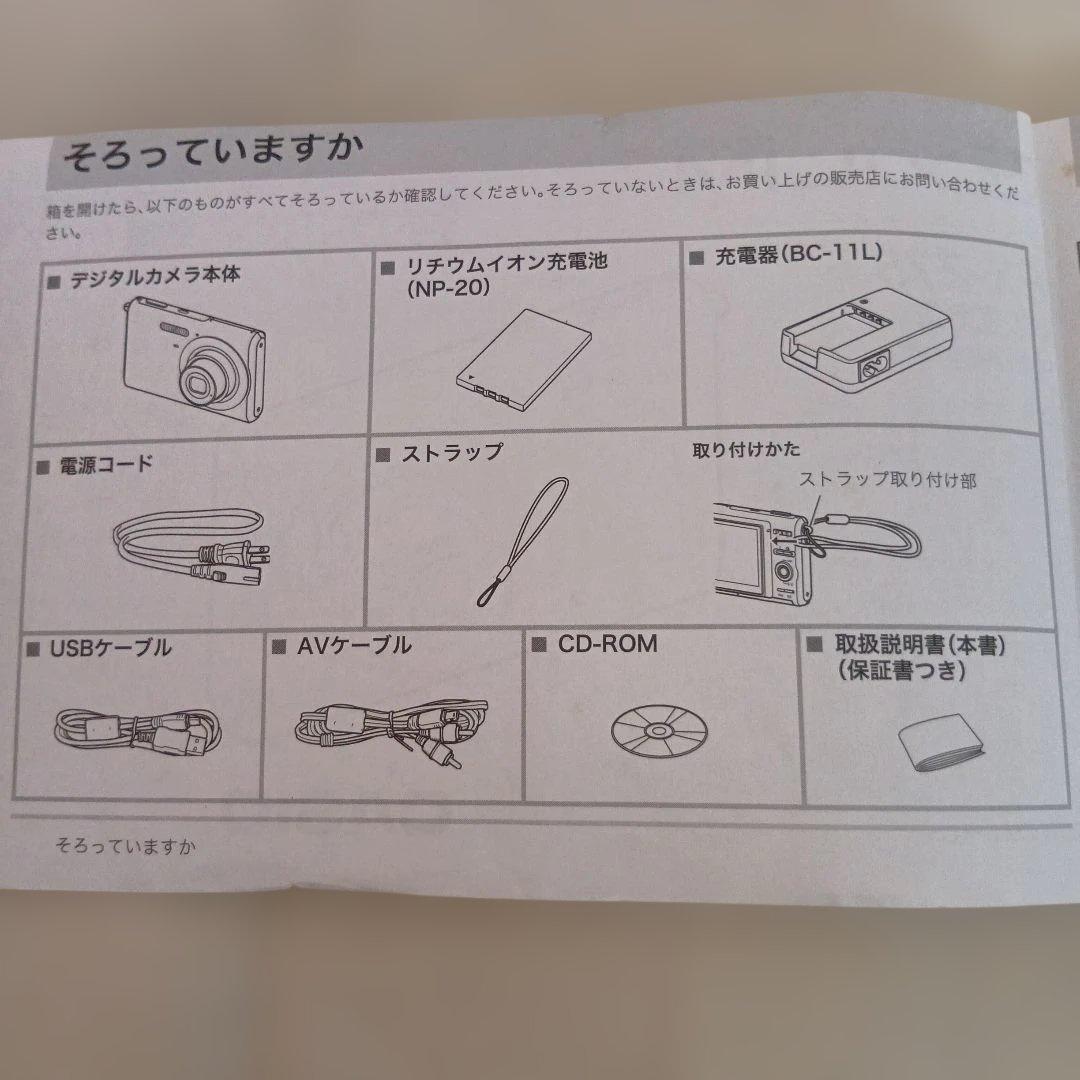 そろっていますか

箱を開けたら、以下のものがすべてそろっているか確認してください。そろっていないときは、お買い上げの販売店にお問い合わせください。

■ デジタルカメラ本体

■ リチウムイオン充電池（NP-20）

■ 充電器（BC-11L）

■ 電源コード

■ ストラップ

取り付けかた

ストラップ取り付け部

■ USBケーブル

■ AVケーブル

■ CD-ROM

■ 取扱説明書（本書）（保証書つき）

そろっていますか