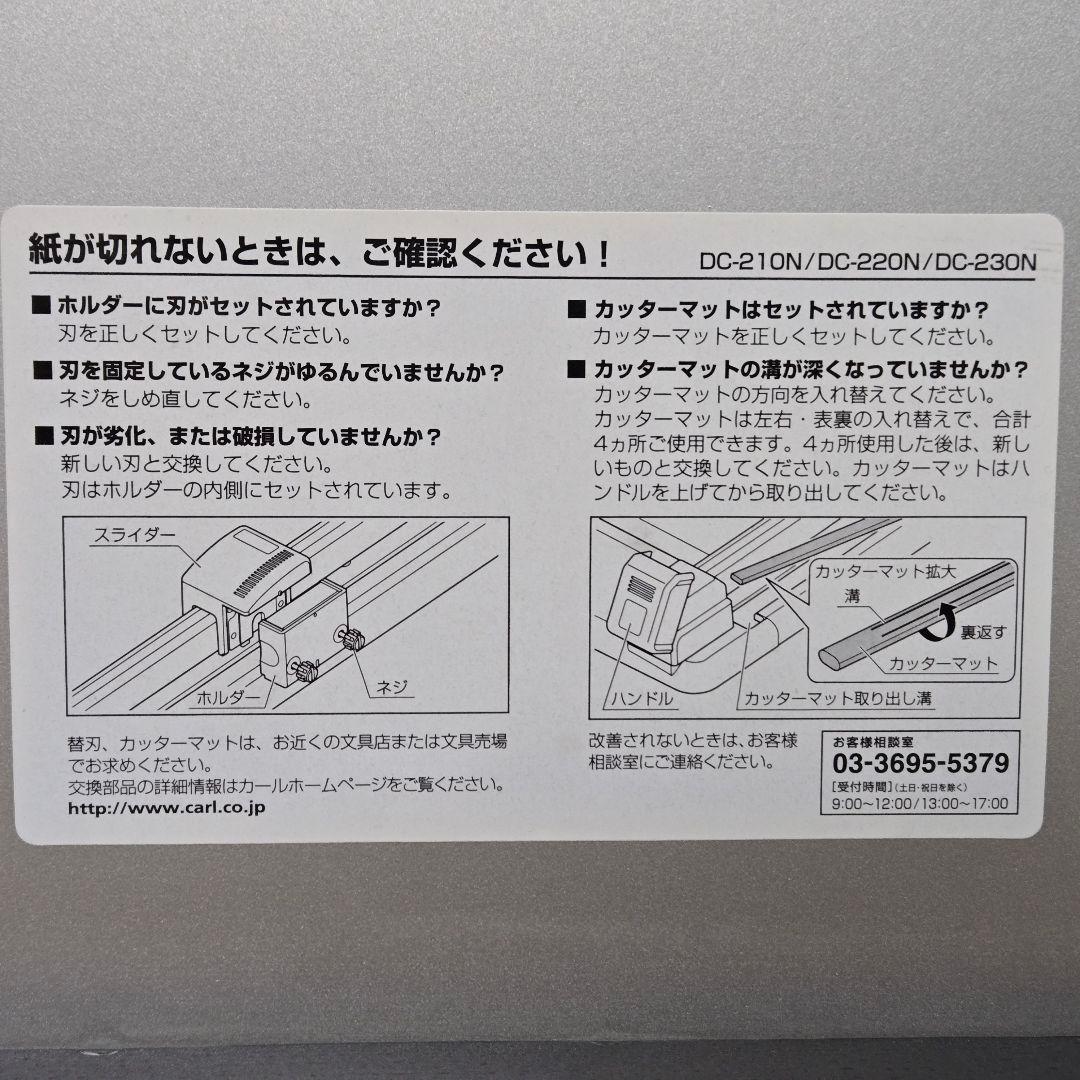 紙が切れないときは、ご確認ください！

DC-210N/DC-220N/DC-230N

■ ホルダーに刃がセットされていますか？
刃を正しくセットしてください。

■ 刃を固定しているネジがゆるんでいませんか？
ネジをしめ直してください。

■ 刃が劣化、または破損していませんか？
新しい刃と交換してください。
刃はホルダーの内側にセットされています。

スライダー

ホルダー

ネジ

替刃、カッターマットは、お近くの文具店または文具売場でお求めください。
交換部品の詳細情報はカールホームページをご覧ください。
http://www.carl.co.jp

■ カッターマットはセットされていますか？
カッターマットを正しくセットしてください。

■ カッターマットの溝が深くなっていませんか？
カッターマットの方向を入れ替えてください。
カッターマットは左右・表裏の入れ替えで、合計4ヵ所ご使用できます。4ヵ所使用した後は、新しいものと交換してください。カッターマットはハンドルを上げてから取り出してください。

カッターマット拡大

溝

裏返す

カッターマット

ハンドル

カッターマット取り出し溝

改善されないときは、お客様相談室にご連絡ください。

お客様相談室
03-3695-5379
[受付時間] (土日・祝日を除く)
9:00～12:00/13:00～17:00