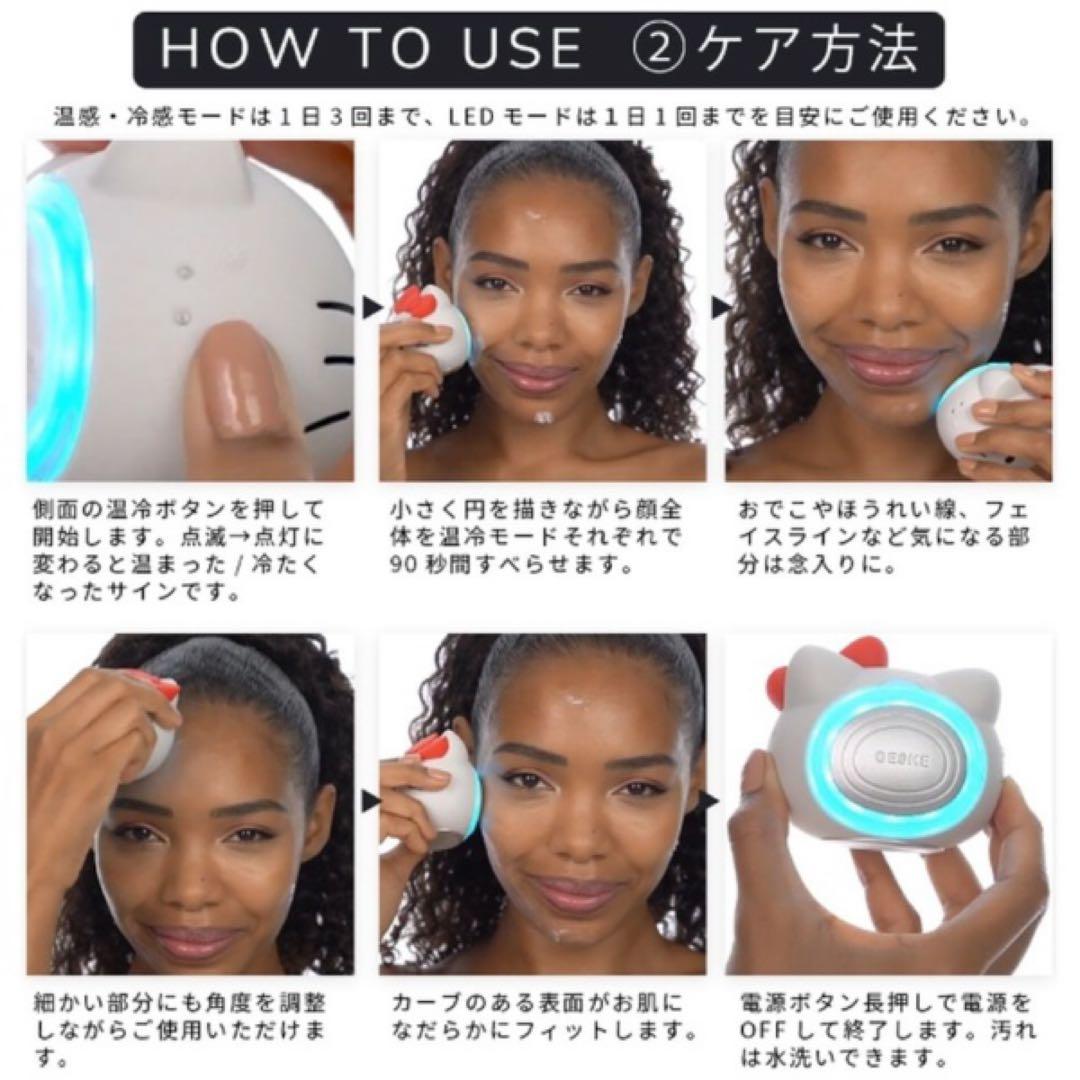 HOW TO USE ②ケア方法

温感・冷感モードは1日3回まで、LEDモードは1日1回までを目安にご使用ください。

側面の温冷ボタンを押して開始します。点滅→点灯に変わると温まった / 冷たくなったサインです。

小さく円を描きながら顔全体を温冷モードそれぞれで90秒間すべらせます。

おでこやほうれい線、フェイスラインなど気になる部分は念入りに。

細かい部分にも角度を調整しながらご使用いただけます。

カーブのある表面がお肌になだらかにフィットします。

GESKE

電源ボタン長押しで電源をOFFして終了します。汚れは水洗いできます。