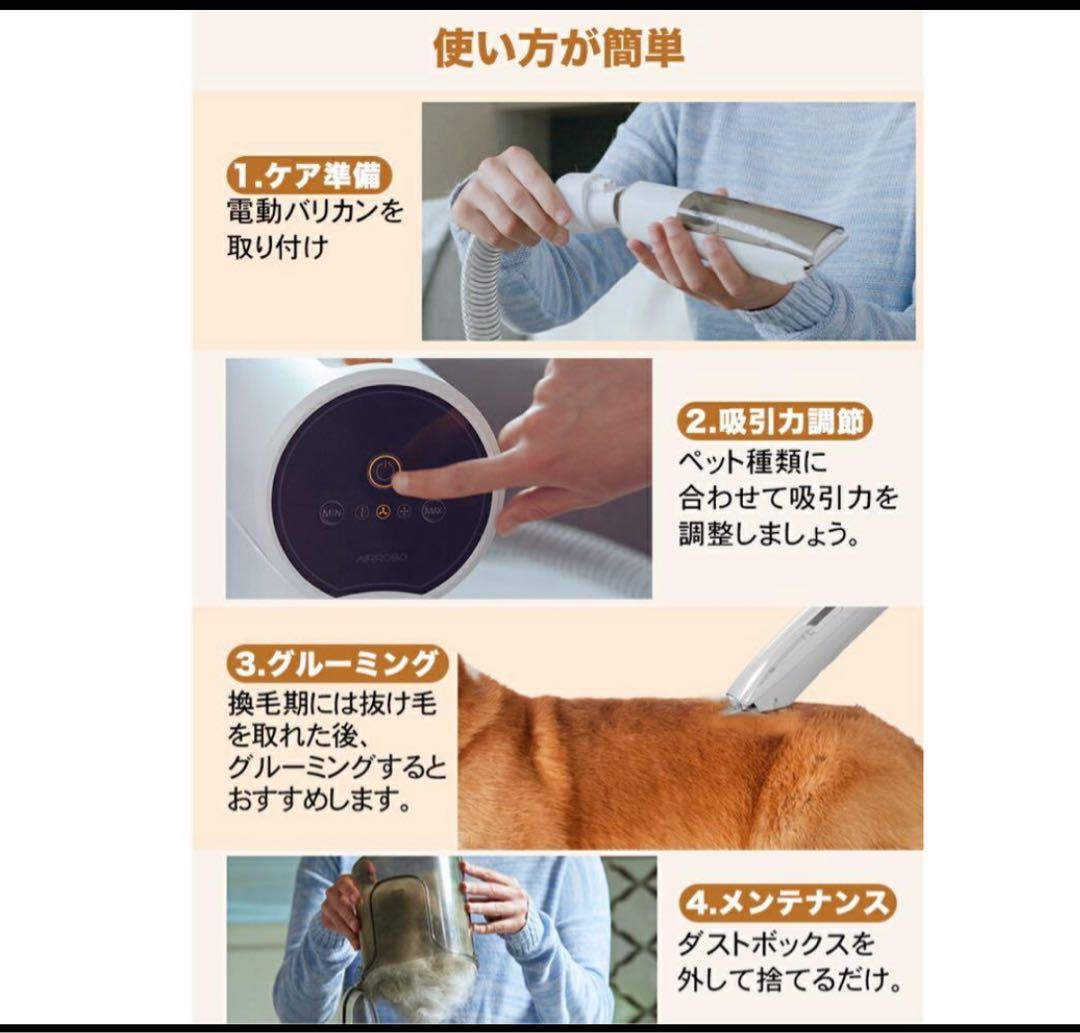 使い方が簡単

1.ケア準備
電動バリカンを取り付け

MIN
MAX
AIRROBO

2.吸引力調節
ペット種類に合わせて吸引力を調整しましょう。

3.グルーミング
換毛期には抜け毛を取れた後、グルーミングするとおすすめします。

4.メンテナンス
ダストボックスを外して捨てるだけ。