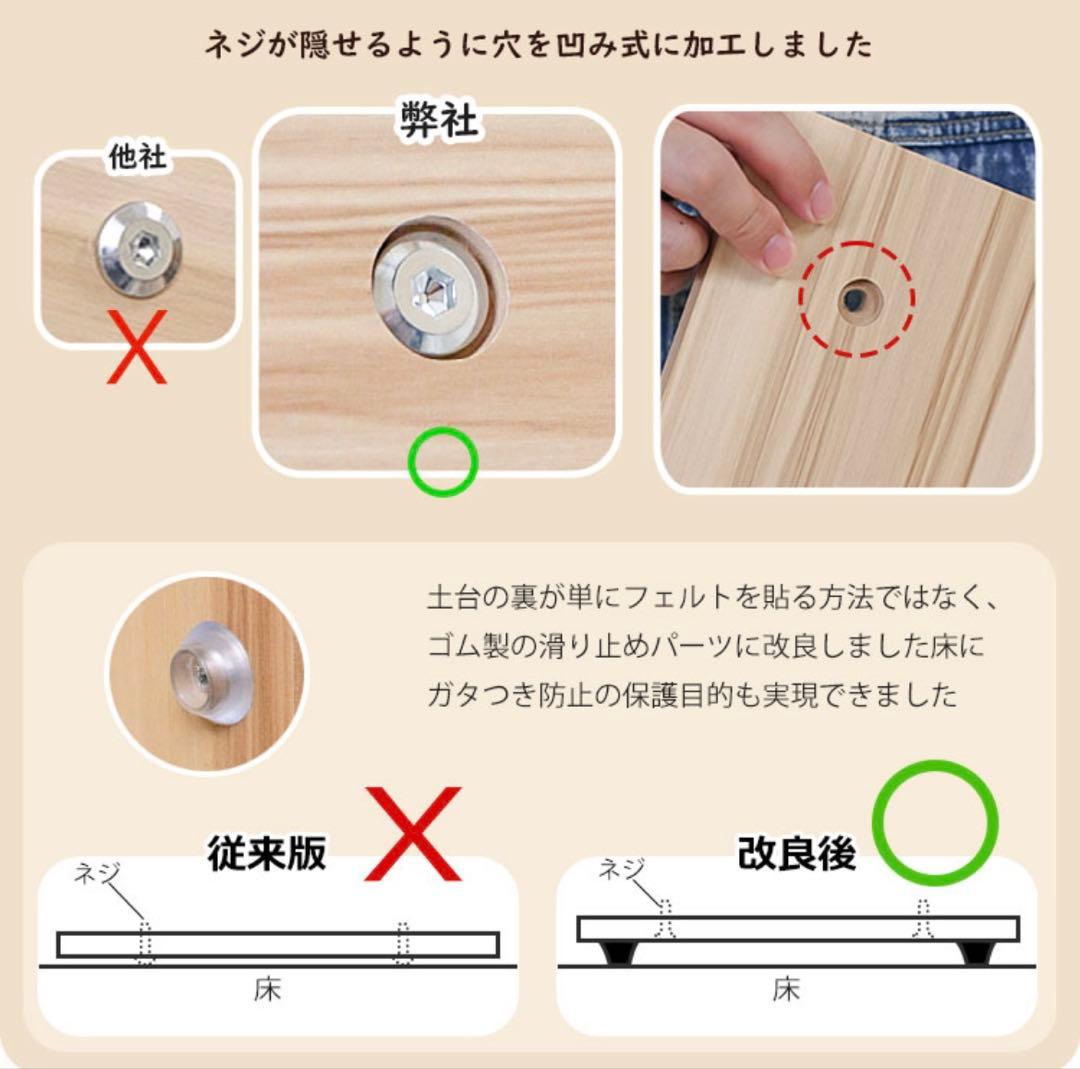 ネジが隠せるように穴を凹み式に加工しました

他社

弊社

土台の裏が単にフェルトを貼る方法ではなく、ゴム製の滑り止めパーツに改良しました床にガタつき防止の保護目的も実現できました

従来版

ネジ

床

改良後

ネジ

床