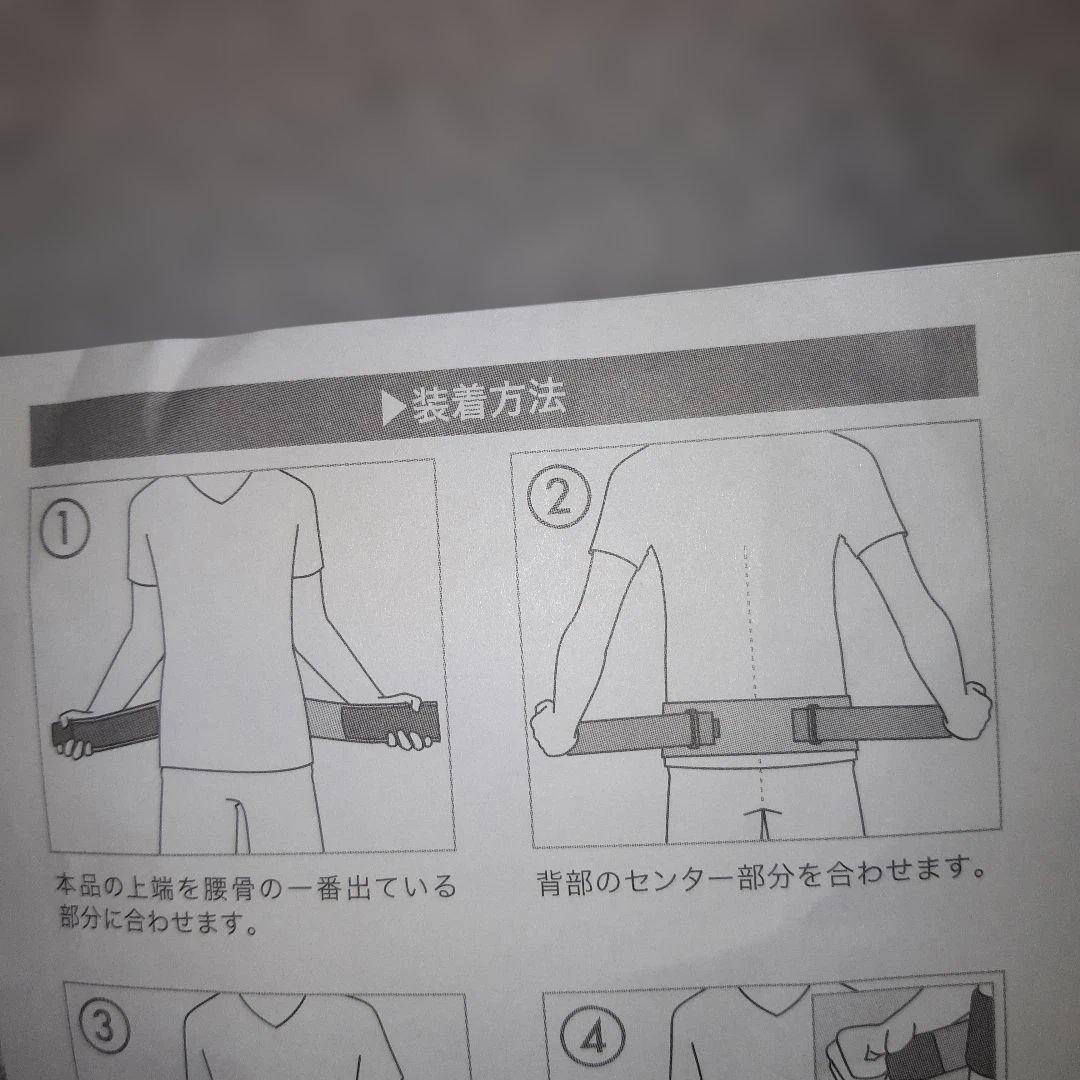 ▶装着方法

①

本品の上端を腰骨の一番出ている部分に合わせます。

②

背部のセンター部分を合わせます。

③

④