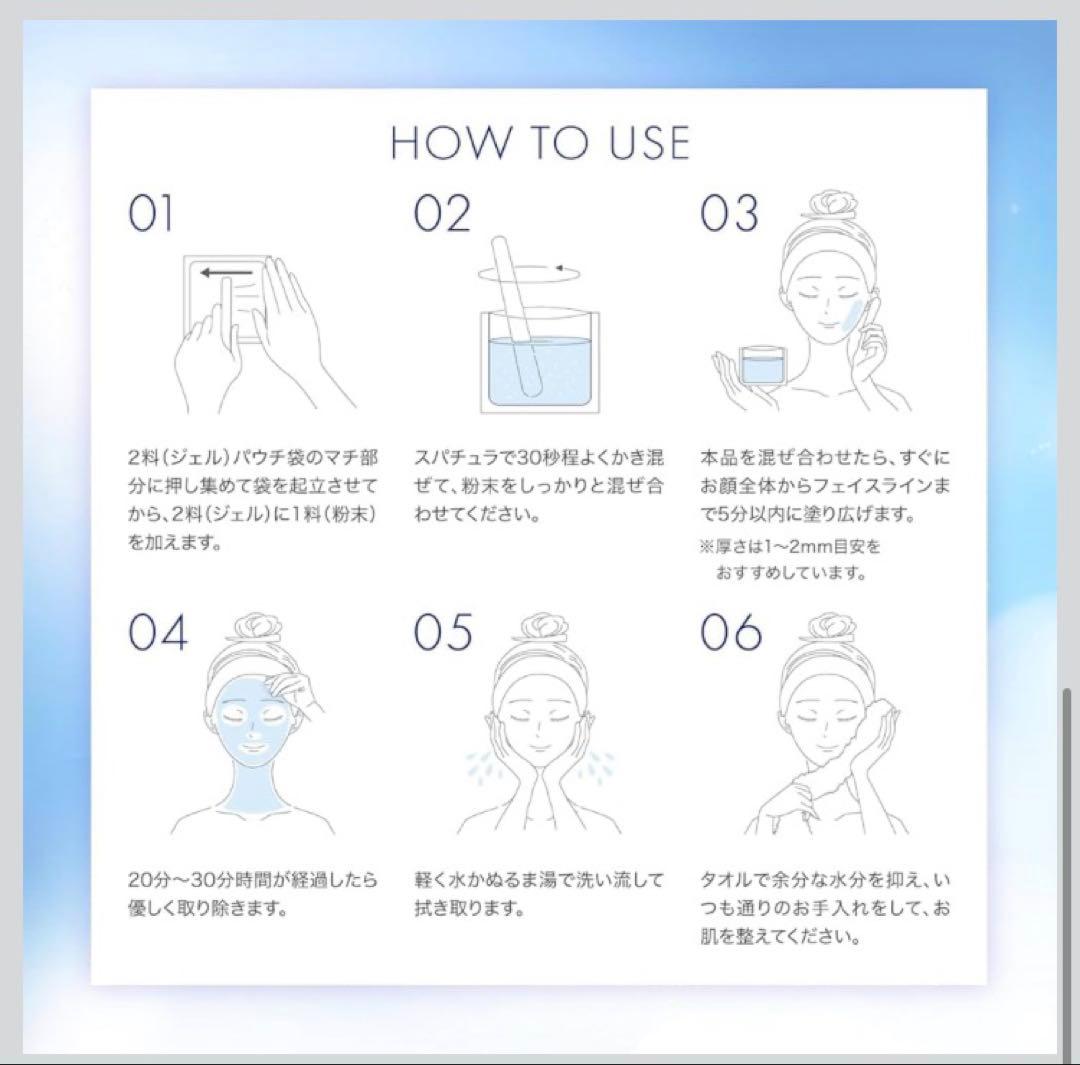 HOW TO USE

01

2料(ジェル)パウチ袋のマチ部分に押し集めて袋を起立させてから、2料(ジェル)に1料(粉末)を加えます。

02

スパチュラで30秒程よくかき混ぜて、粉末をしっかりと混ぜ合わせてください。

03

本品を混ぜ合わせたら、すぐにお顔全体からフェイスラインまで5分以内に塗り広げます。
※厚さは1〜2mm目安をおすすめしています。

04

20分〜30分時間が経過したら優しく取り除きます。

05

軽く水かぬるま湯で洗い流して拭き取ります。

06

タオルで余分な水分を抑え、いつも通りのお手入れをして、お肌を整えてください。