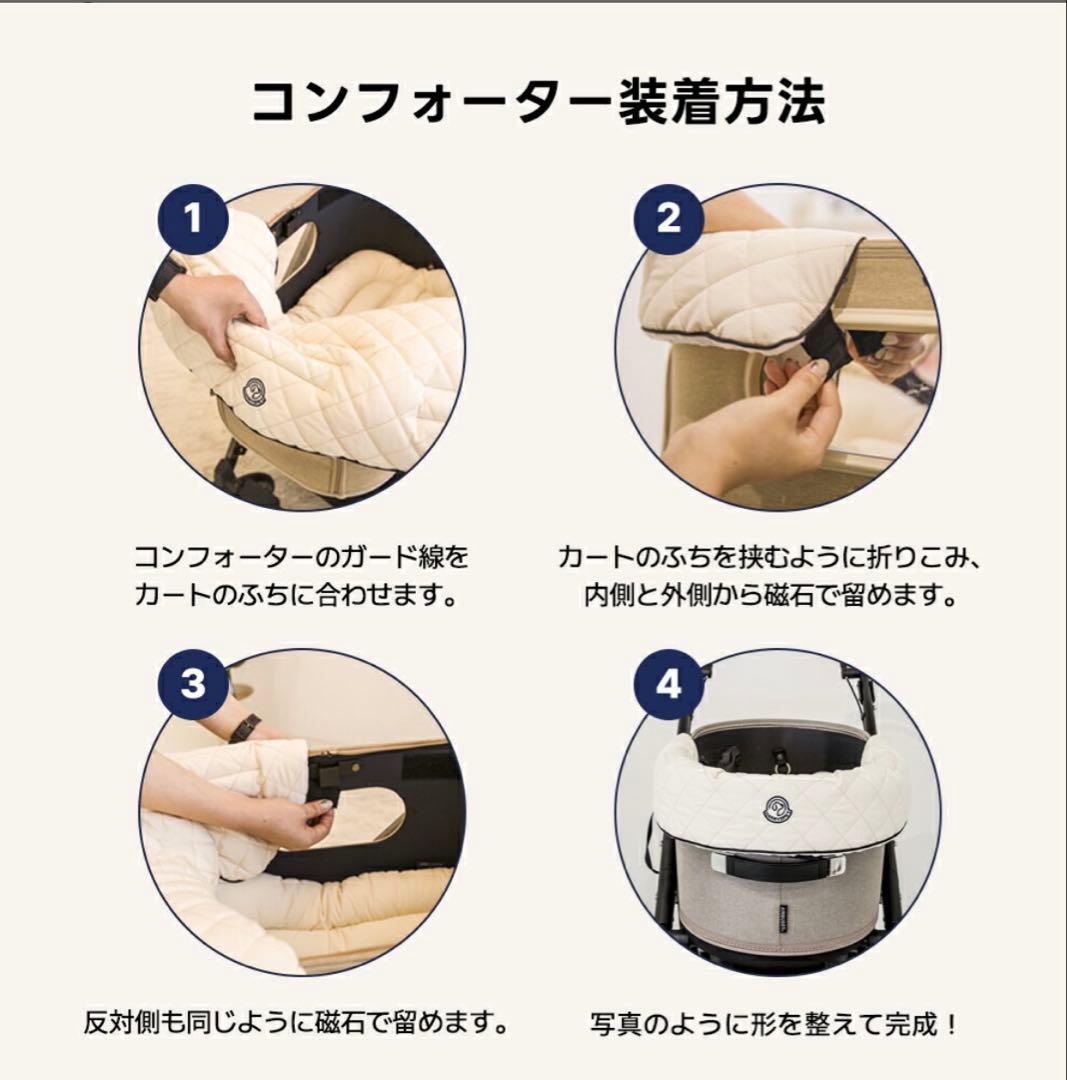 コンフォーター装着方法

1

コンフォーターのガード線をカートのふちに合わせます。

2

カートのふちを挟むように折りこみ、内側と外側から磁石で留めます。

3

反対側も同じように磁石で留めます。

4

写真のように形を整えて完成！