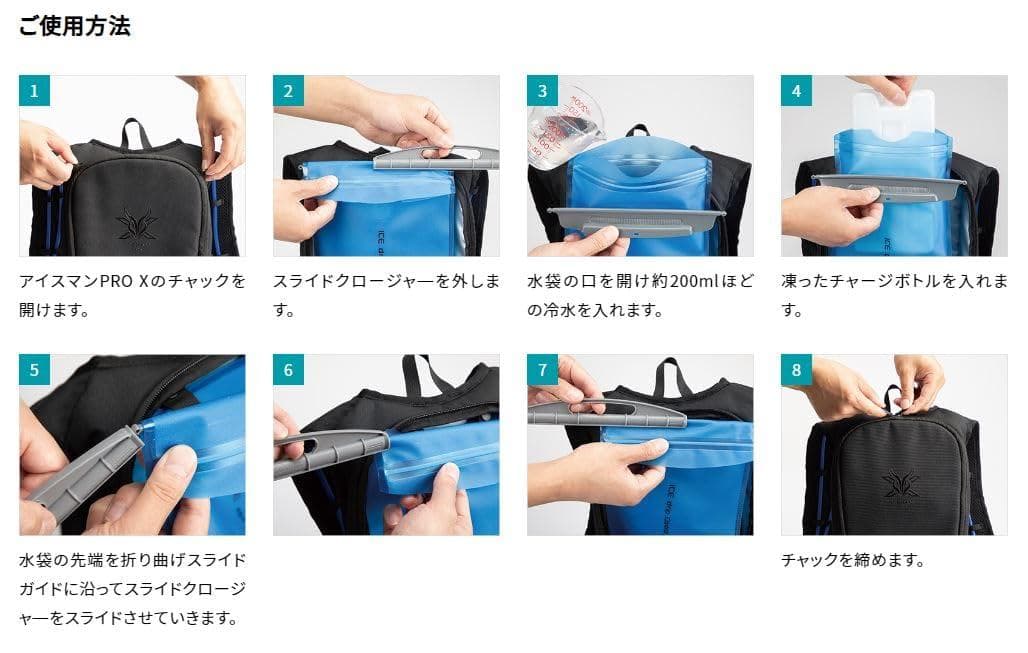 ご使用方法

1

アイスマンPRO Xのチャックを開けます。

2

スライドクロージャーを外します。

3

水袋の口を開け約200mlほどの冷水を入れます。

4

凍ったチャージボトルを入れます。

5

水袋の先端を折り曲げスライドガイドに沿ってスライドクロージャーをスライドさせていきます。

6

7

8

チャックを締めます。