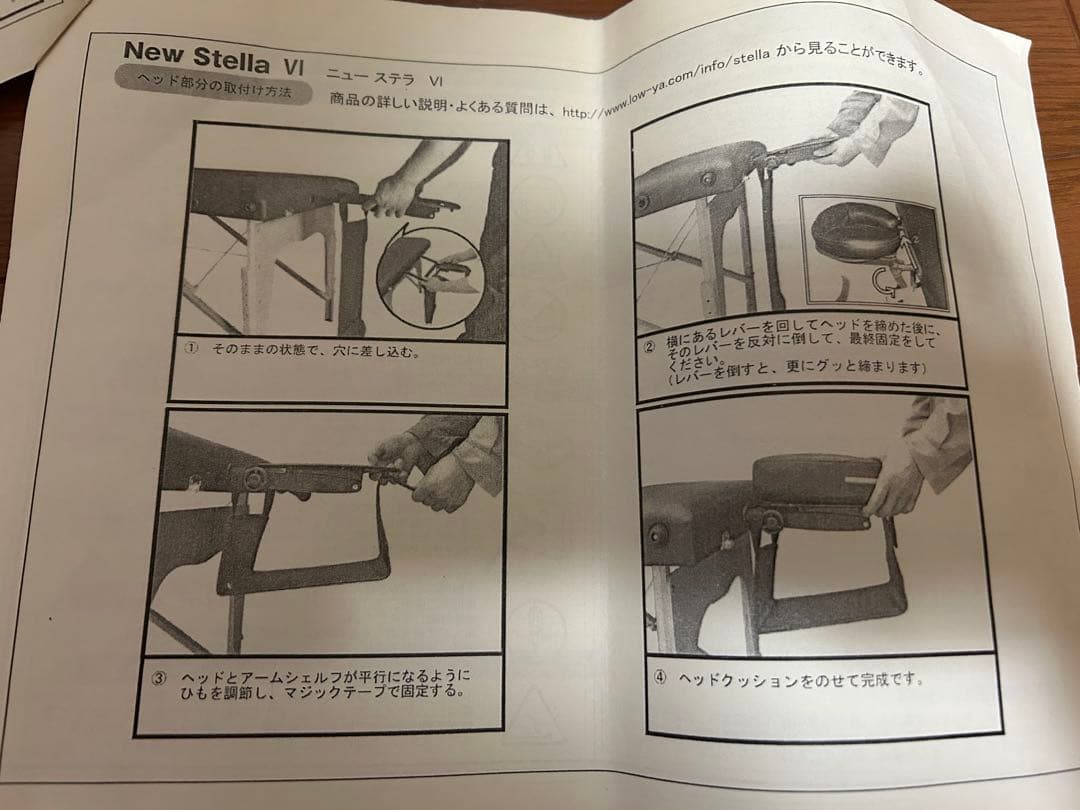 New Stella VI ニュー ステラ VI
ヘッド部分の取付け方法
商品の詳しい説明・よくある質問は、http://www.low-ya.com/info/stella から見ることができます。

① そのままの状態で、穴に差し込む。

② 横にあるレバーを回してヘッドを締めた後に、そのレバーを反対に倒して、最終固定をしてください。
(レバーを倒すと、更にグッと締まります)

③ ヘッドとアームシェルフが平行になるようにひもを調節し、マジックテープで固定する。

④ ヘッドクッションをのせて完成です。