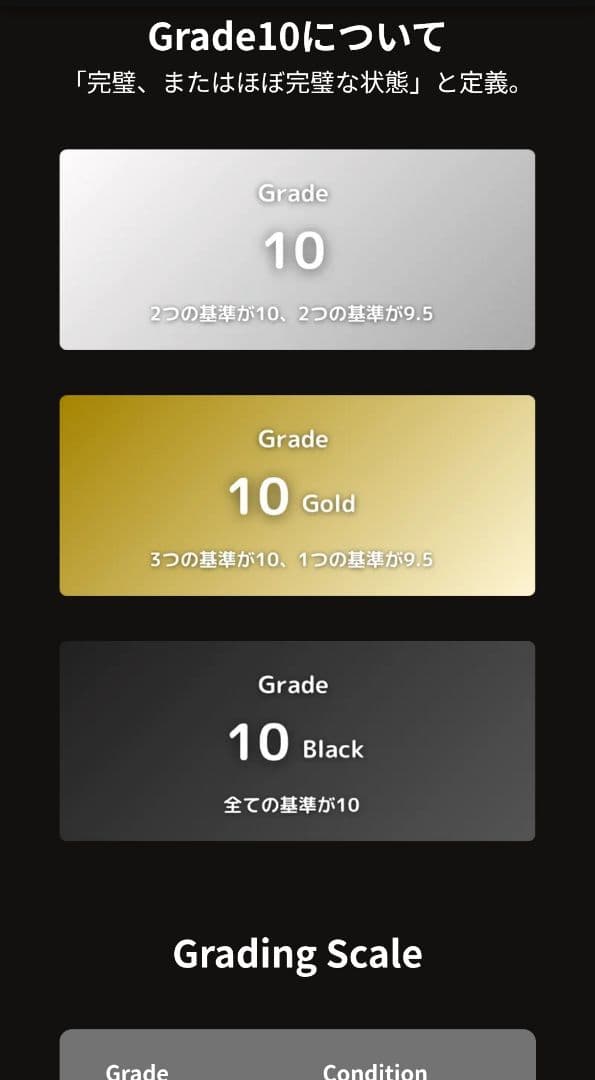 Grade10について
「完璧、またはほぼ完璧な状態」と定義。

Grade
10
2つの基準が10、2つの基準が9.5

Grade
10 Gold
3つの基準が10、1つの基準が9.5

Grade
10 Black
全ての基準が10

Grading Scale

Grade Condition