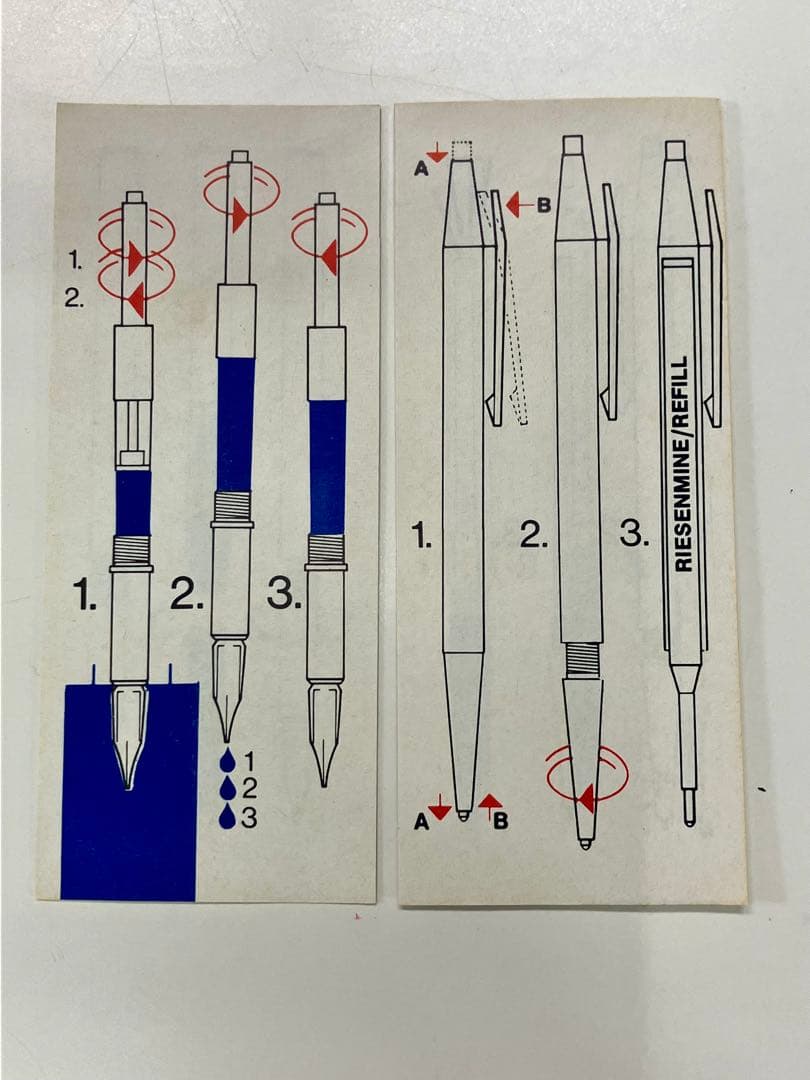 1.
2.
1.
2.
3.
1
2
3

A
B
1.
2.
3.
RIESENMINE/REFILL
A
B